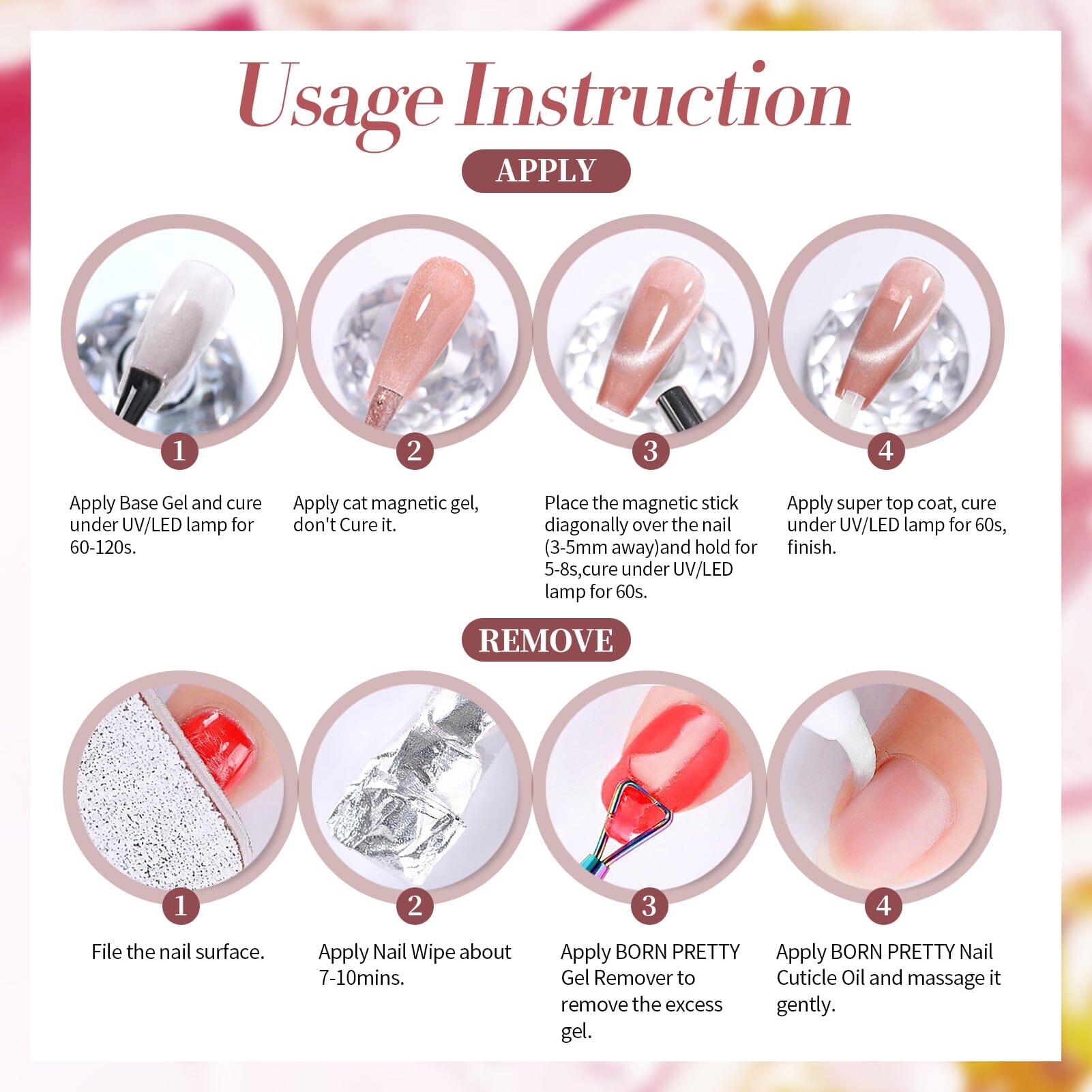 Usage Instruction

APPLY

1

Apply Base Gel and cure under UV/LED lamp for 60-120s.

2

Apply cat magnetic gel, don't Cure it.

3

Place the magnetic stick diagonally over the nail (3-5mm away)and hold for 5-8s,cure under UV/LED lamp for 60s.

4

Apply super top coat, cure under UV/LED lamp for 60s, finish.

REMOVE

1

File the nail surface.

2

Apply Nail Wipe about 7-10mins.

3

Apply BORN PRETTY Gel Remover to remove the excess gel.

4

Apply BORN PRETTY Nail Cuticle Oil and massage it gently.