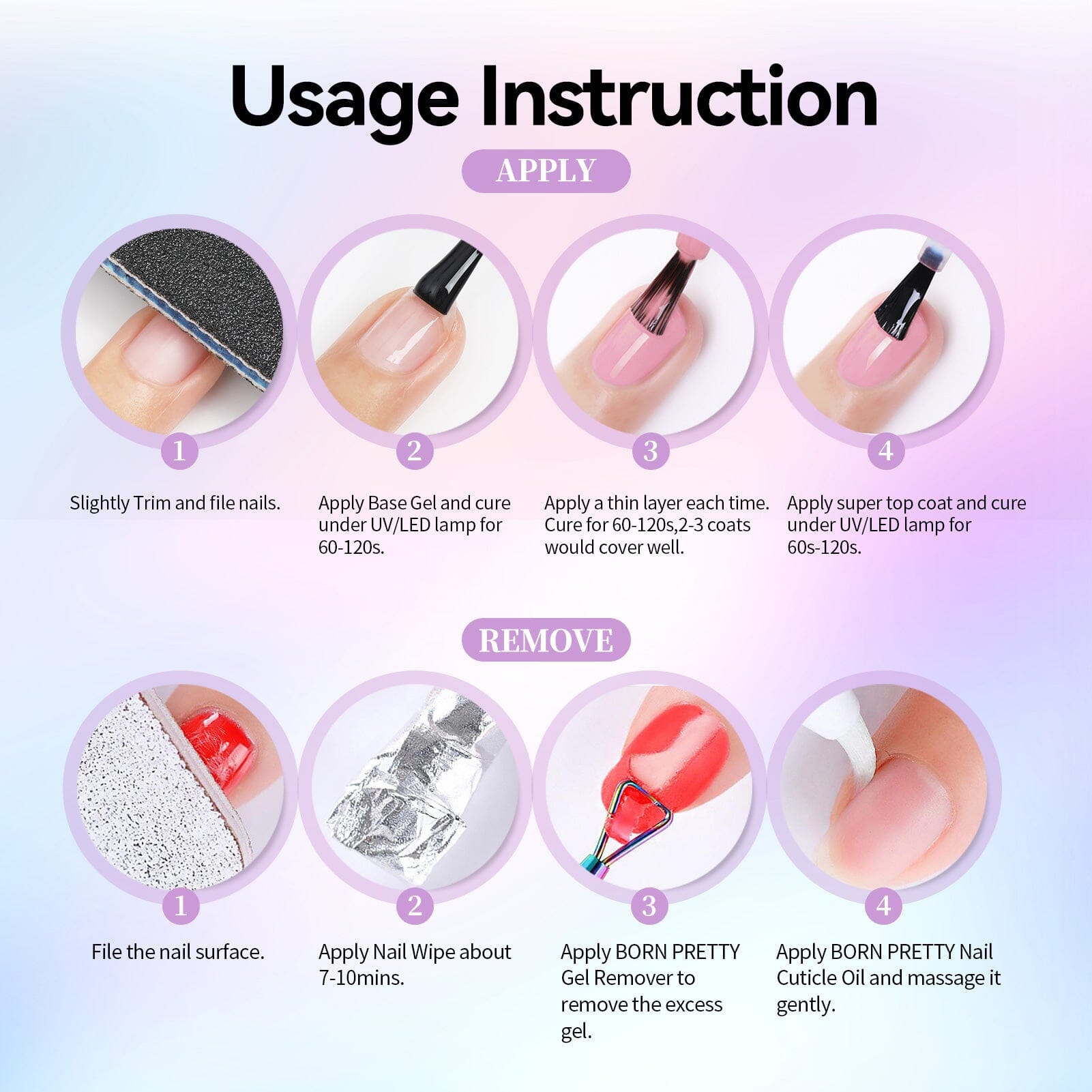 Usage Instruction

APPLY

1

Slightly Trim and file nails.

2

Apply Base Gel and cure under UV/LED lamp for 60-120s.

3

Apply a thin layer each time. Cure for 60-120s,2-3 coats would cover well.

4

Apply super top coat and cure under UV/LED lamp for 60s-120s.

REMOVE

1

File the nail surface.

2

Apply Nail Wipe about 7-10mins.

3

Apply BORN PRETTY Gel Remover to remove the excess gel.

4

Apply BORN PRETTY Nail Cuticle Oil and massage it gently.