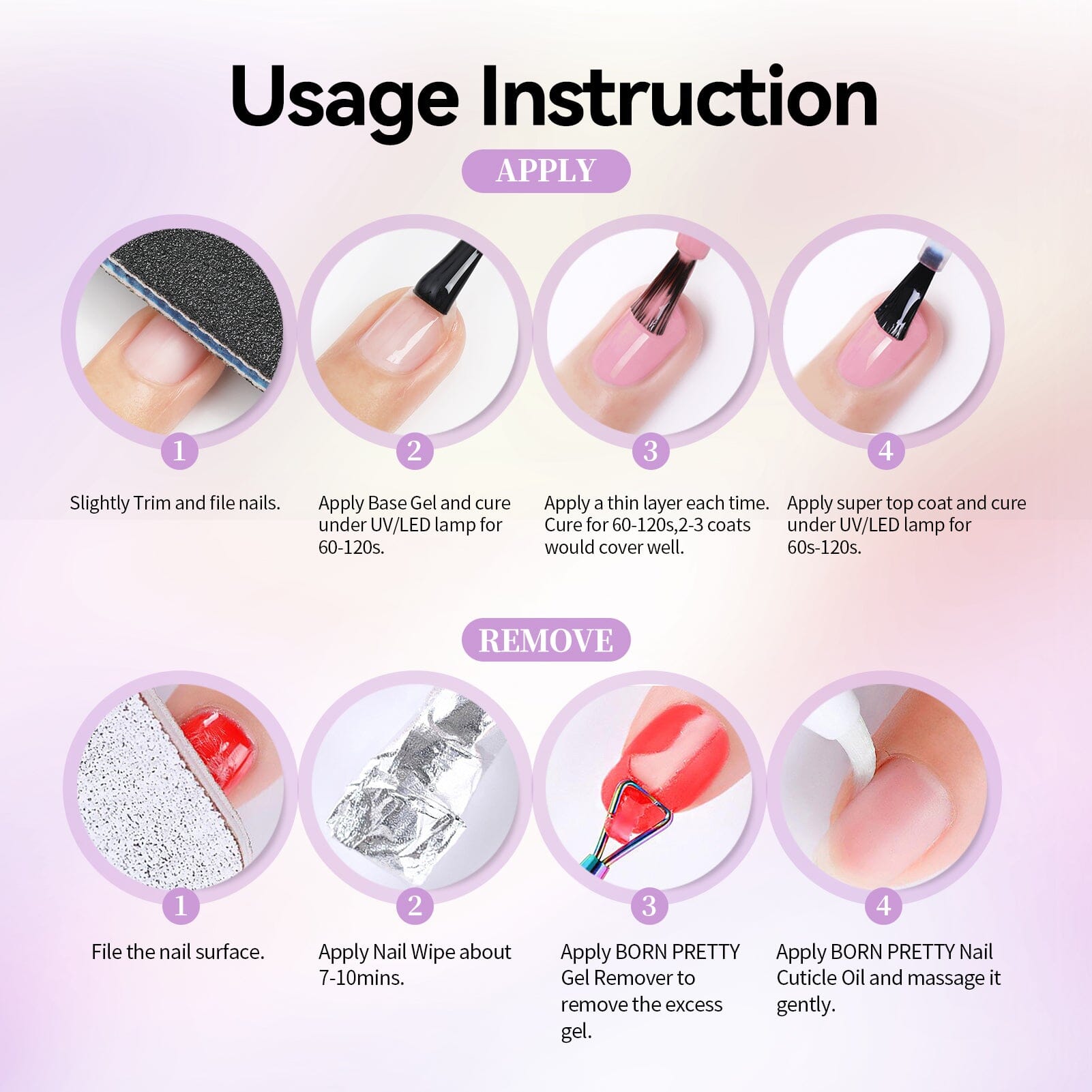 Usage Instruction

APPLY

1
Slightly Trim and file nails.

2
Apply Base Gel and cure under UV/LED lamp for 60-120s.

3
Apply a thin layer each time. Cure for 60-120s,2-3 coats would cover well.

4
Apply super top coat and cure under UV/LED lamp for 60s-120s.

REMOVE

1
File the nail surface.

2
Apply Nail Wipe about 7-10mins.

3
Apply BORN PRETTY Gel Remover to remove the excess gel.

4
Apply BORN PRETTY Nail Cuticle Oil and massage it gently.