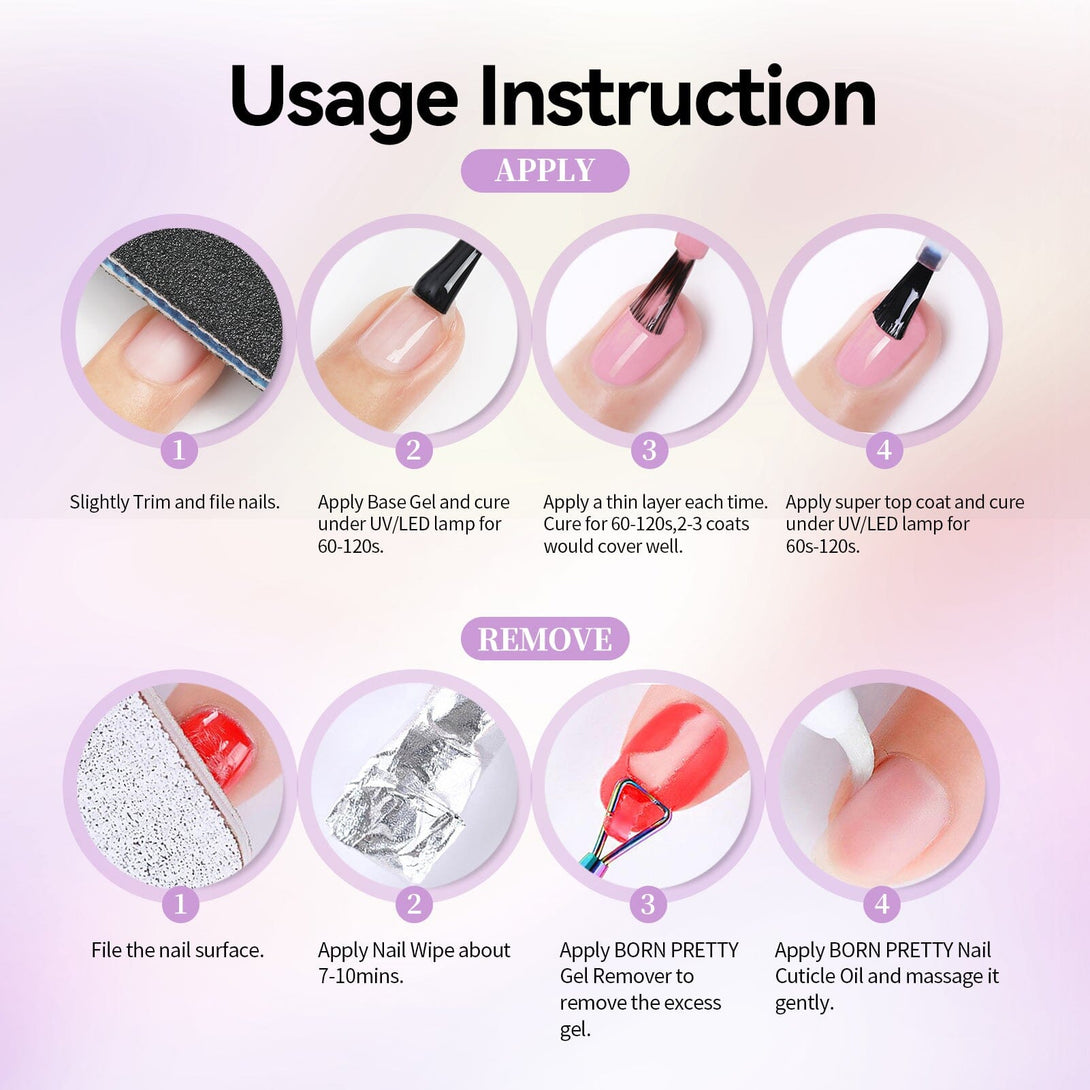 Usage Instruction

APPLY

1

Slightly Trim and file nails.

2

Apply Base Gel and cure under UV/LED lamp for 60-120s.

3

Apply a thin layer each time. Cure for 60-120s,2-3 coats would cover well.

4

Apply super top coat and cure under UV/LED lamp for 60s-120s.

REMOVE

1

File the nail surface.

2

Apply Nail Wipe about 7-10mins.

3

Apply BORN PRETTY Gel Remover to remove the excess gel.

4

Apply BORN PRETTY Nail Cuticle Oil and massage it gently.