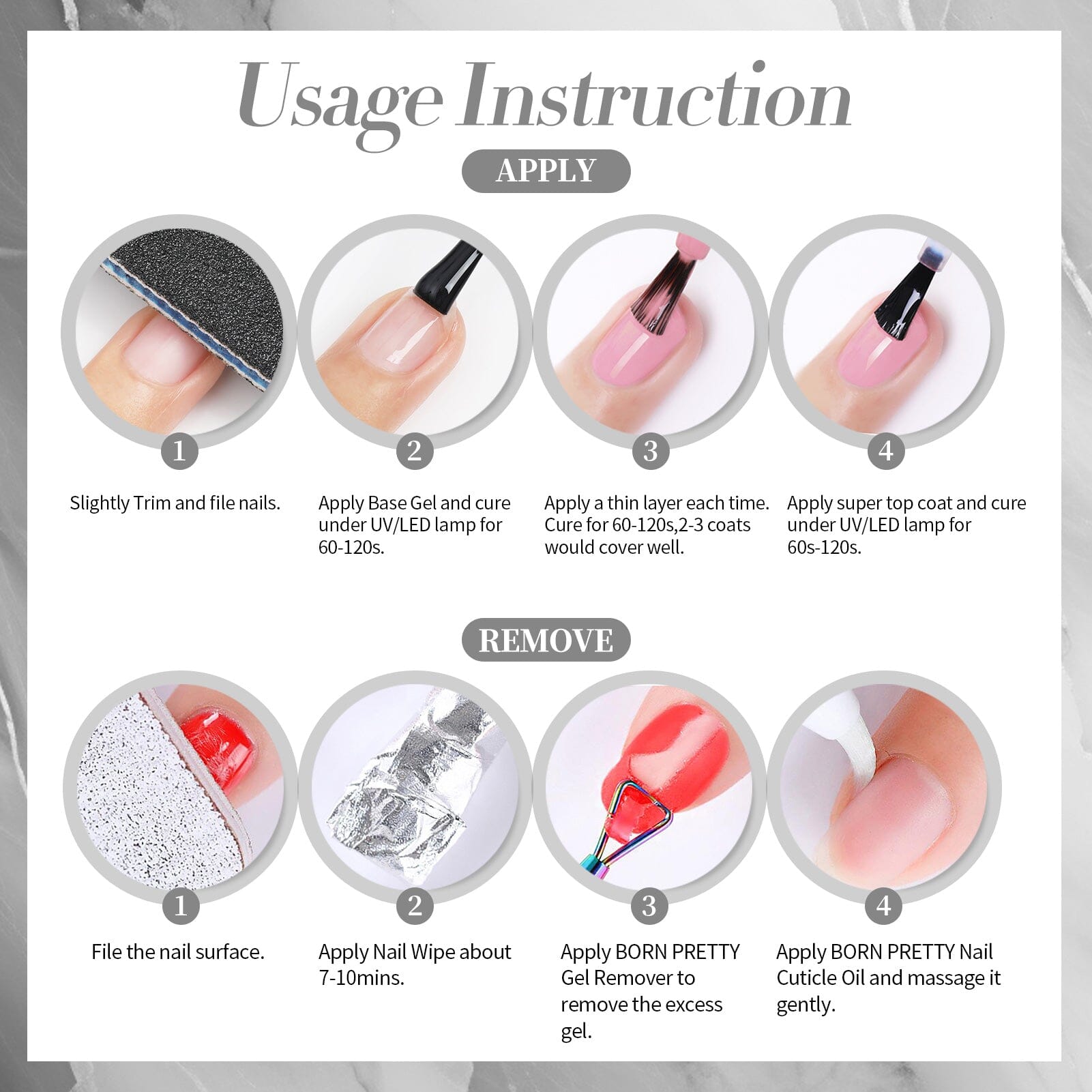 Usage Instruction

APPLY

1

Slightly Trim and file nails.

2

Apply Base Gel and cure under UV/LED lamp for 60-120s.

3

Apply a thin layer each time. Cure for 60-120s,2-3 coats would cover well.

4

Apply super top coat and cure under UV/LED lamp for 60s-120s.

REMOVE

1

File the nail surface.

2

Apply Nail Wipe about 7-10mins.

3

Apply BORN PRETTY Gel Remover to remove the excess gel.

4

Apply BORN PRETTY Nail Cuticle Oil and massage it gently.