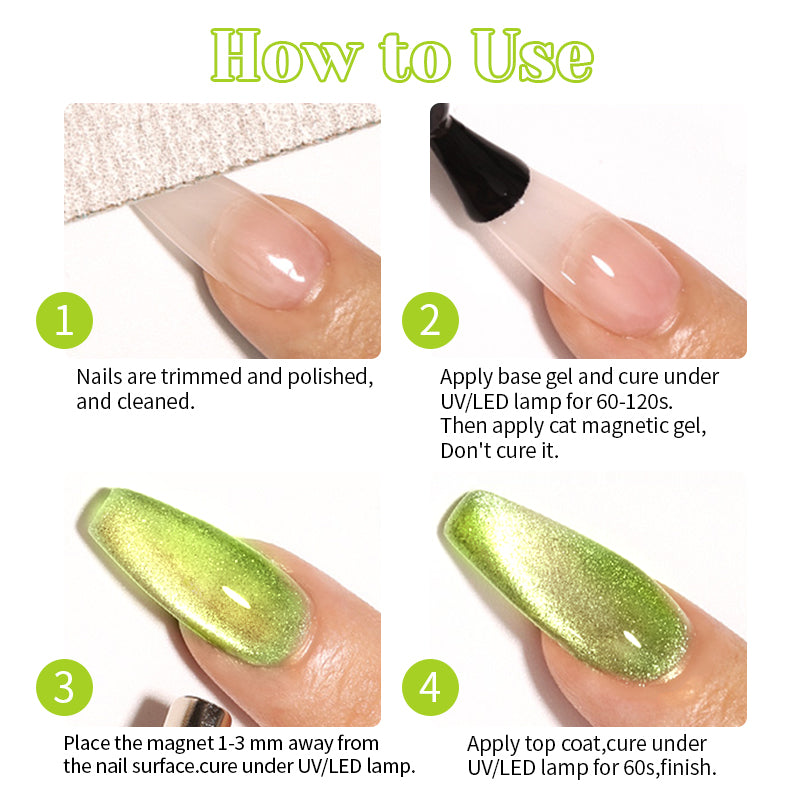 How to Use

1

Nails are trimmed and polished, and cleaned.

2

Apply base gel and cure under UV/LED lamp for 60-120s. Then apply cat magnetic gel, Don't cure it.

3

Place the magnet 1-3 mm away from the nail surface.cure under UV/LED lamp.

4

Apply top coat,cure under UV/LED lamp for 60s,finish.