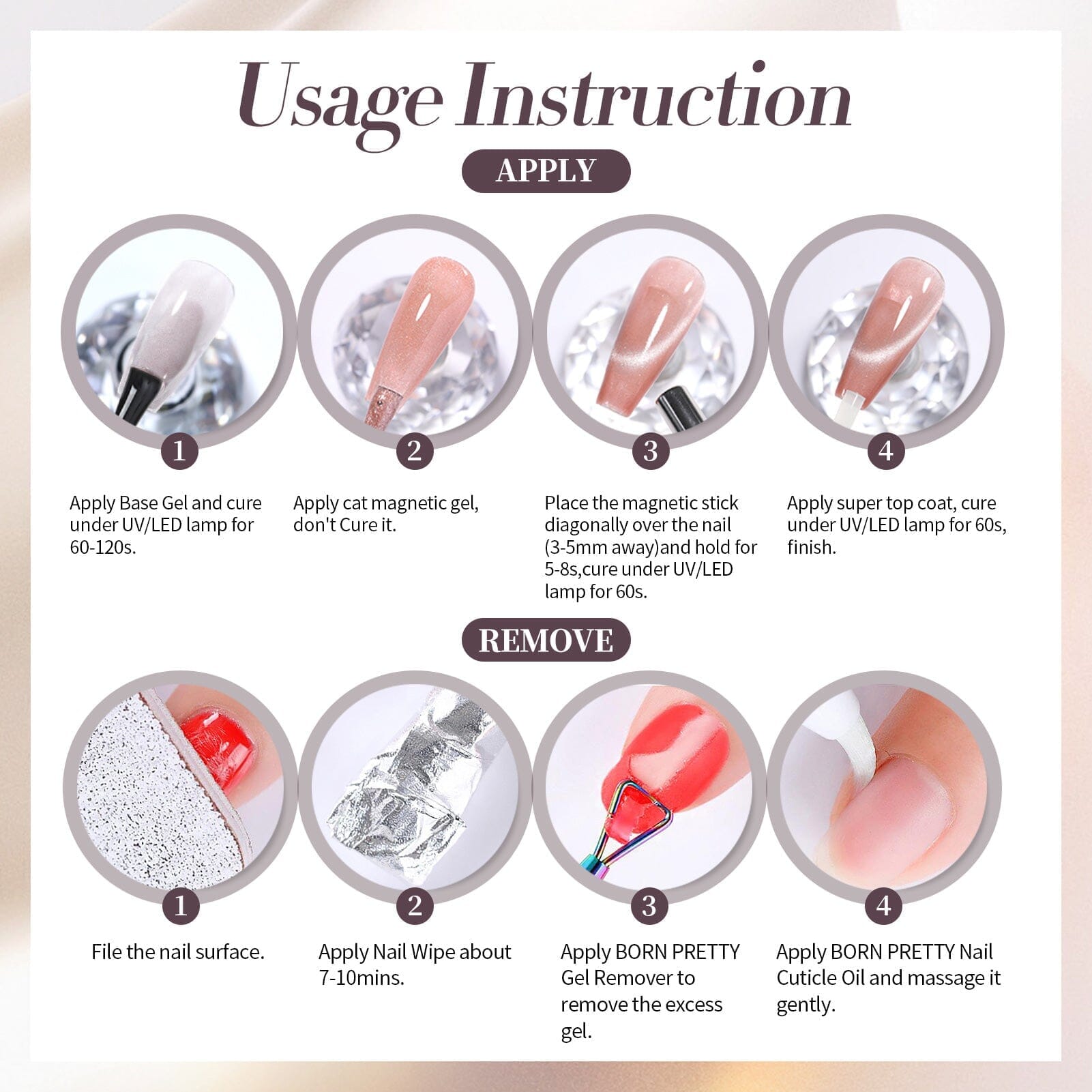 Usage Instruction

APPLY

1
Apply Base Gel and cure under UV/LED lamp for 60-120s.

2
Apply cat magnetic gel, don't Cure it.

3
Place the magnetic stick diagonally over the nail (3-5mm away)and hold for 5-8s,cure under UV/LED lamp for 60s.

4
Apply super top coat, cure under UV/LED lamp for 60s, finish.

REMOVE

1
File the nail surface.

2
Apply Nail Wipe about 7-10mins.

3
Apply BORN PRETTY Gel Remover to remove the excess gel.

4
Apply BORN PRETTY Nail Cuticle Oil and massage it gently.