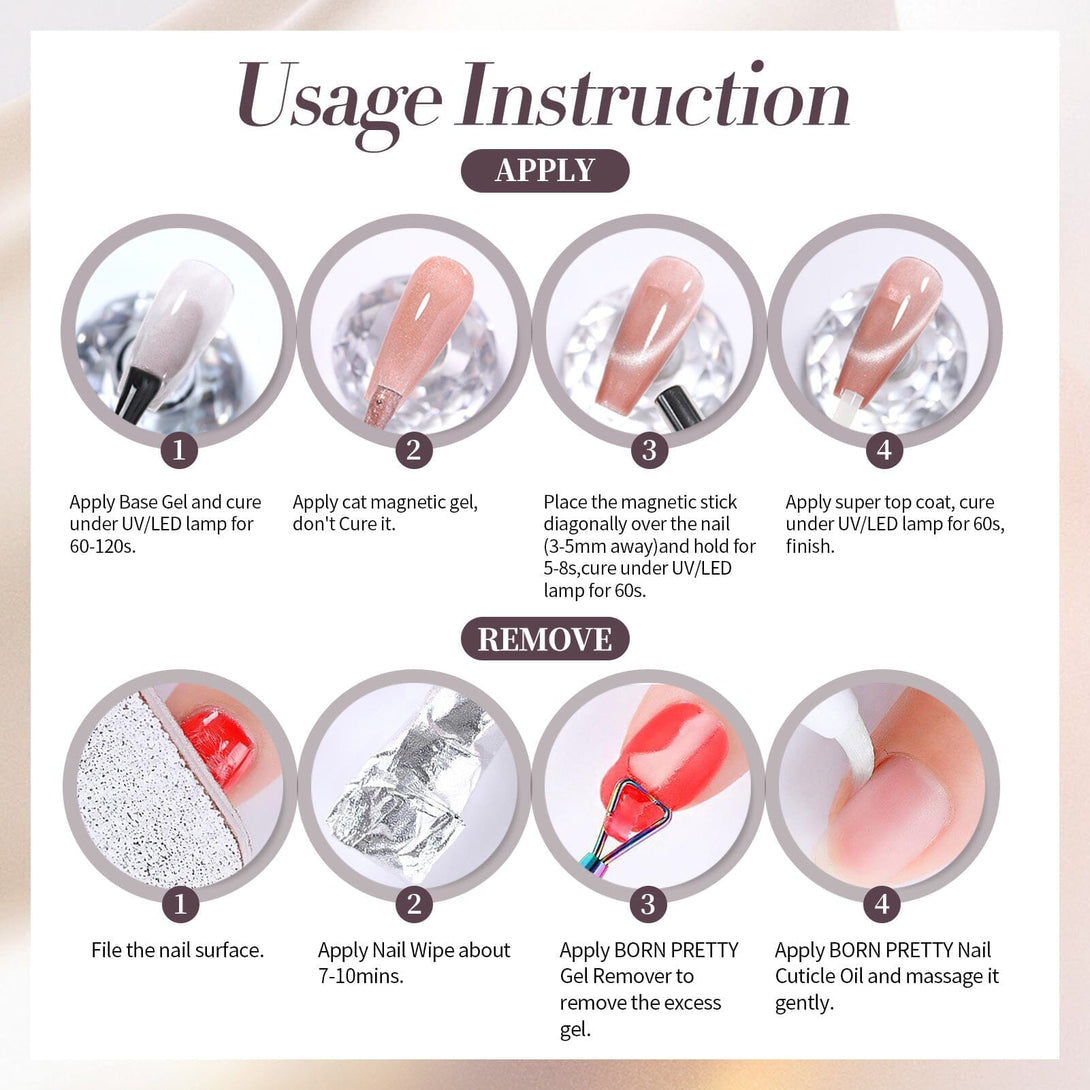 Usage Instruction

APPLY

1

Apply Base Gel and cure under UV/LED lamp for 60-120s.

2

Apply cat magnetic gel, don't Cure it.

3

Place the magnetic stick diagonally over the nail (3-5mm away)and hold for 5-8s,cure under UV/LED lamp for 60s.

4

Apply super top coat, cure under UV/LED lamp for 60s, finish.

REMOVE

1

File the nail surface.

2

Apply Nail Wipe about 7-10mins.

3

Apply BORN PRETTY Gel Remover to remove the excess gel.

4

Apply BORN PRETTY Nail Cuticle Oil and massage it gently.