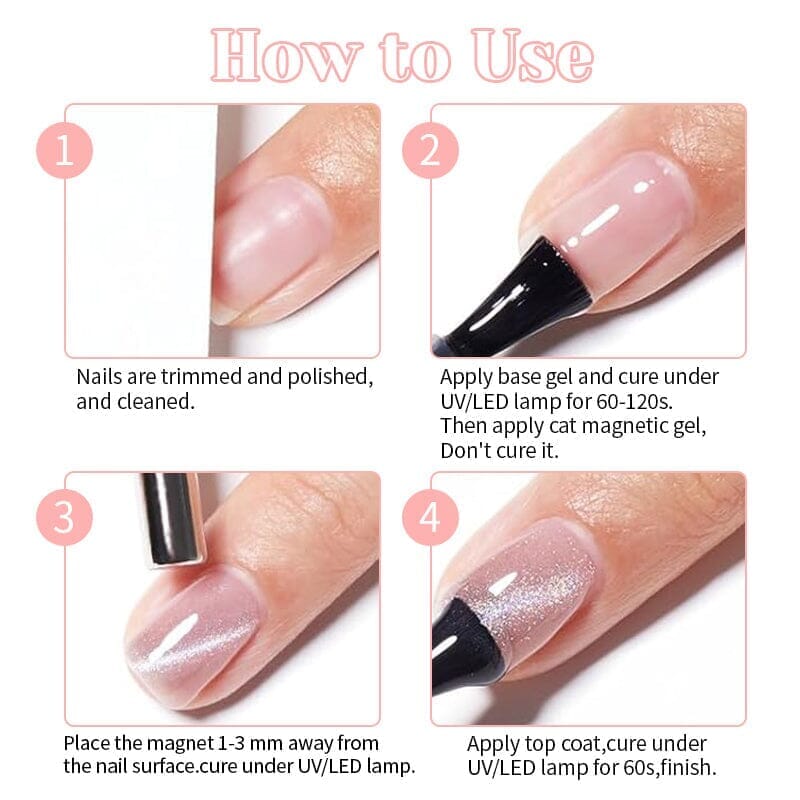 How to Use

1

Nails are trimmed and polished, and cleaned.

2

Apply base gel and cure under UV/LED lamp for 60-120s. Then apply cat magnetic gel, Don't cure it.

3

Place the magnet 1-3 mm away from the nail surface.cure under UV/LED lamp.

4

Apply top coat,cure under UV/LED lamp for 60s,finish.