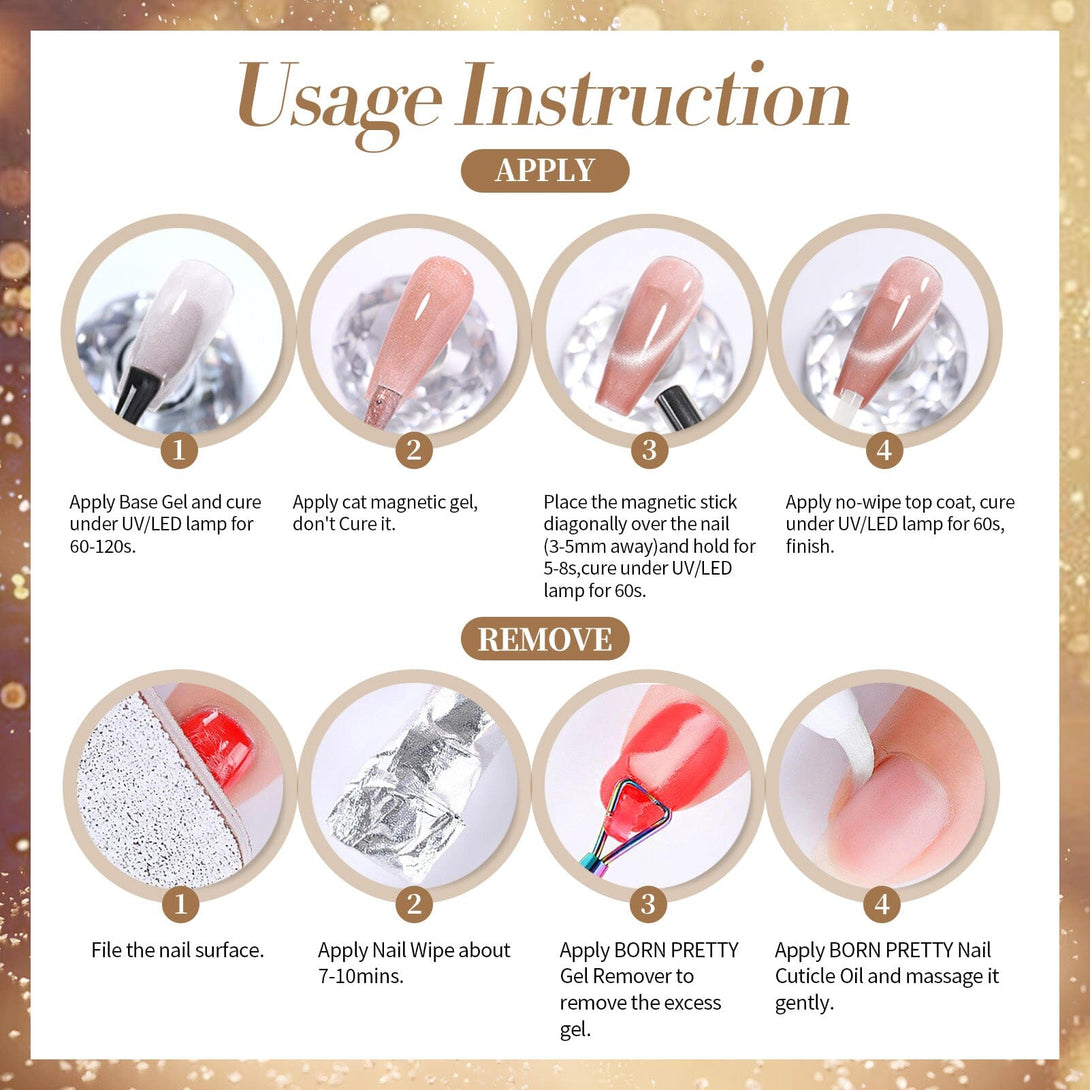 Usage Instruction

APPLY

1

Apply Base Gel and cure under UV/LED lamp for 60-120s.

2

Apply cat magnetic gel, don't Cure it.

3

Place the magnetic stick diagonally over the nail (3-5mm away)and hold for 5-8s,cure under UV/LED lamp for 60s.

4

Apply no-wipe top coat, cure under UV/LED lamp for 60s, finish.

REMOVE

1

File the nail surface.

2

Apply Nail Wipe about 7-10mins.

3

Apply BORN PRETTY Gel Remover to remove the excess gel.

4

Apply BORN PRETTY Nail Cuticle Oil and massage it gently.