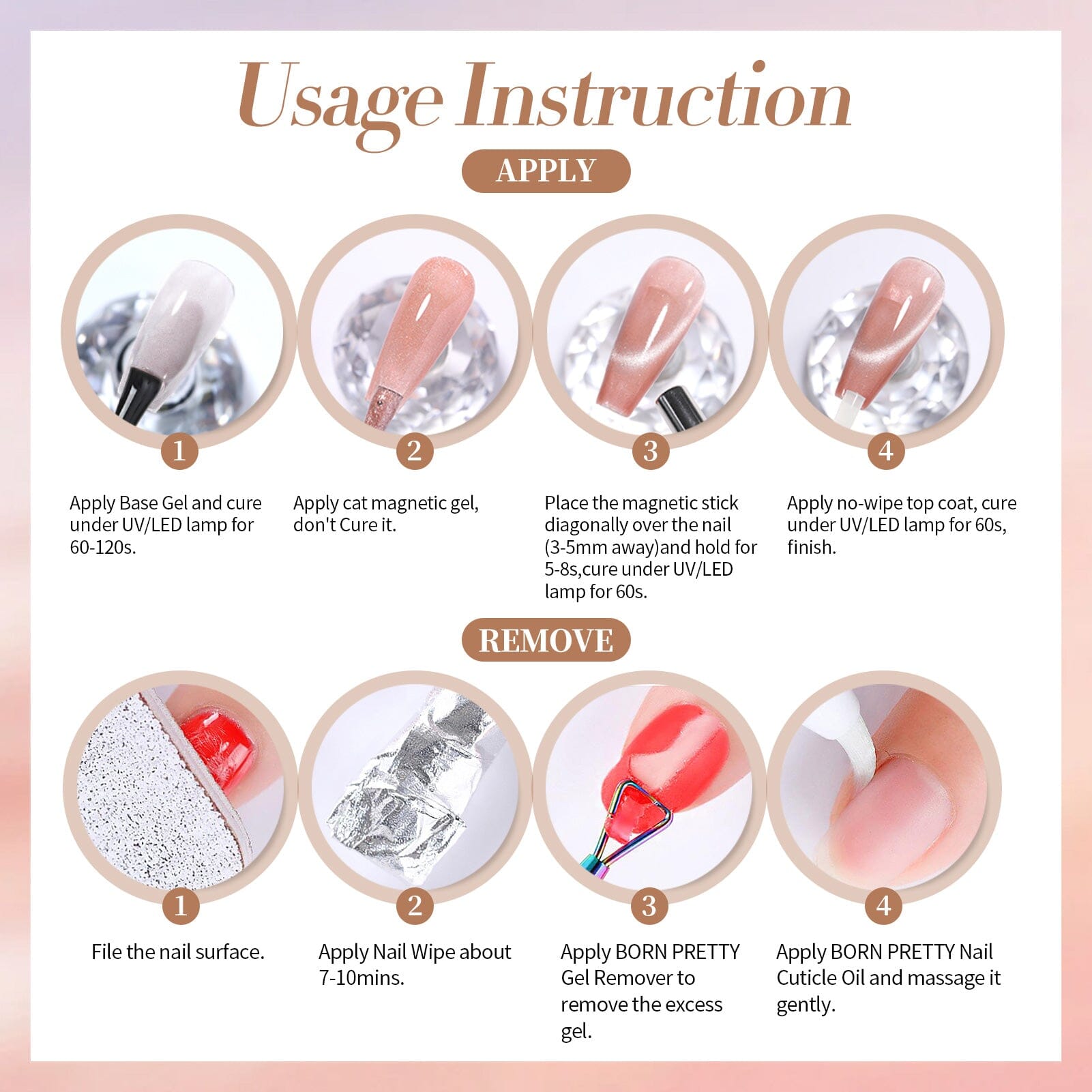 Usage Instruction

APPLY

1
Apply Base Gel and cure under UV/LED lamp for 60-120s.

2
Apply cat magnetic gel, don't Cure it.

3
Place the magnetic stick diagonally over the nail (3-5mm away)and hold for 5-8s,cure under UV/LED lamp for 60s.

4
Apply no-wipe top coat, cure under UV/LED lamp for 60s, finish.

REMOVE

1
File the nail surface.

2
Apply Nail Wipe about 7-10mins.

3
Apply BORN PRETTY Gel Remover to remove the excess gel.

4
Apply BORN PRETTY Nail Cuticle Oil and massage it gently.