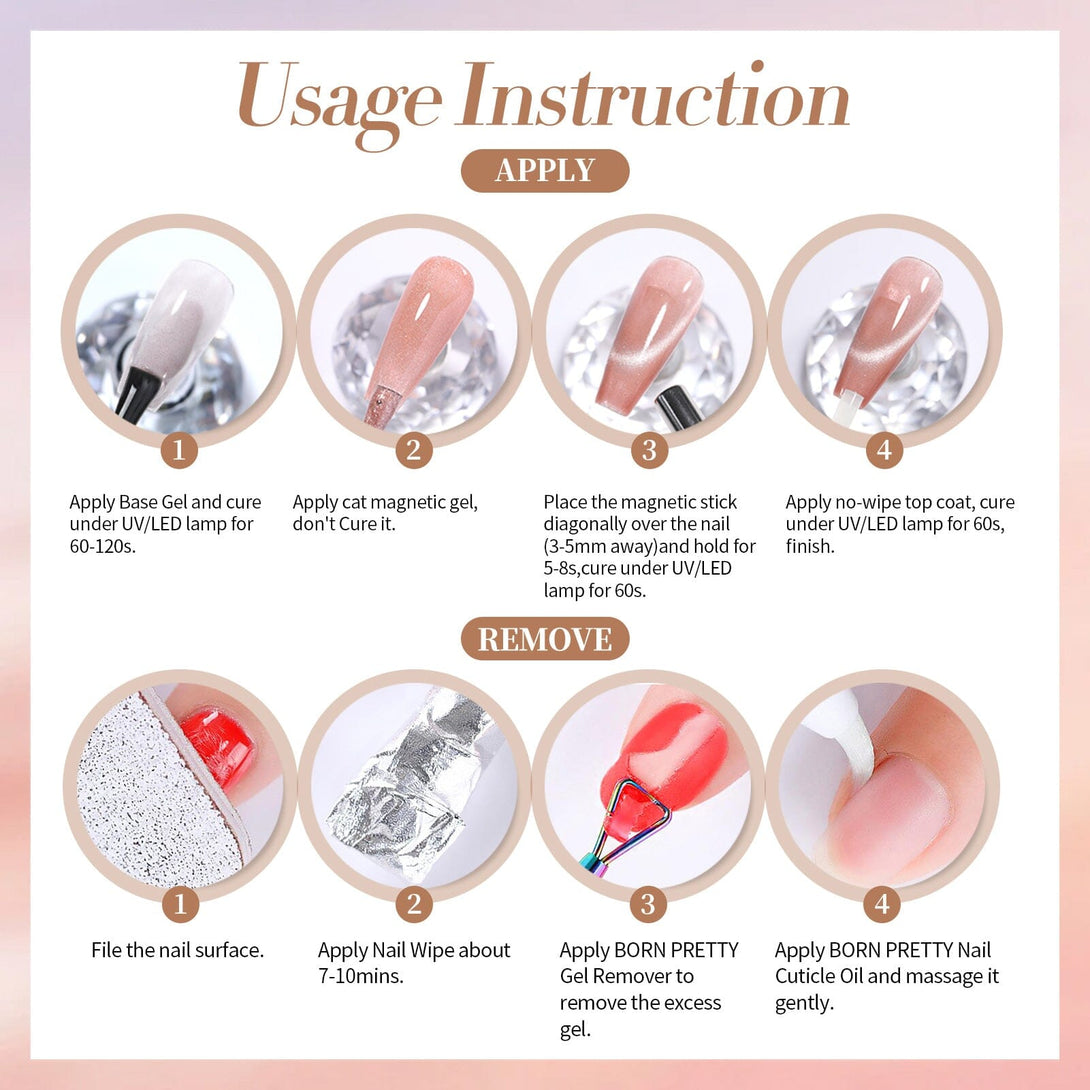 Usage Instruction

APPLY

1
Apply Base Gel and cure under UV/LED lamp for 60-120s.

2
Apply cat magnetic gel, don't Cure it.

3
Place the magnetic stick diagonally over the nail (3-5mm away)and hold for 5-8s,cure under UV/LED lamp for 60s.

4
Apply no-wipe top coat, cure under UV/LED lamp for 60s, finish.

REMOVE

1
File the nail surface.

2
Apply Nail Wipe about 7-10mins.

3
Apply BORN PRETTY Gel Remover to remove the excess gel.

4
Apply BORN PRETTY Nail Cuticle Oil and massage it gently.