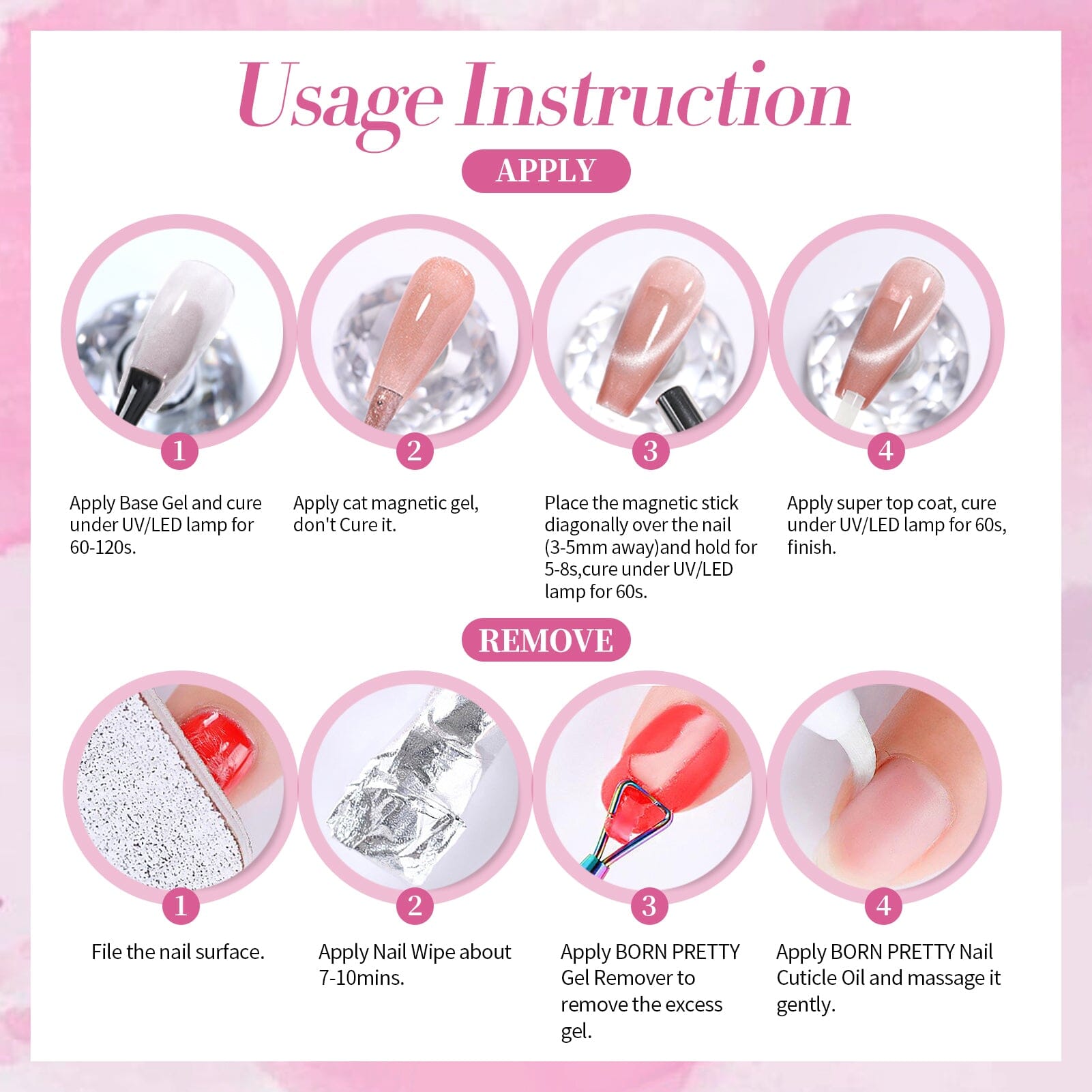 Usage Instruction

APPLY

1
Apply Base Gel and cure under UV/LED lamp for 60-120s.

2
Apply cat magnetic gel, don't Cure it.

3
Place the magnetic stick diagonally over the nail (3-5mm away)and hold for 5-8s,cure under UV/LED lamp for 60s.

4
Apply super top coat, cure under UV/LED lamp for 60s, finish.

REMOVE

1
File the nail surface.

2
Apply Nail Wipe about 7-10mins.

3
Apply BORN PRETTY Gel Remover to remove the excess gel.

4
Apply BORN PRETTY Nail Cuticle Oil and massage it gently.