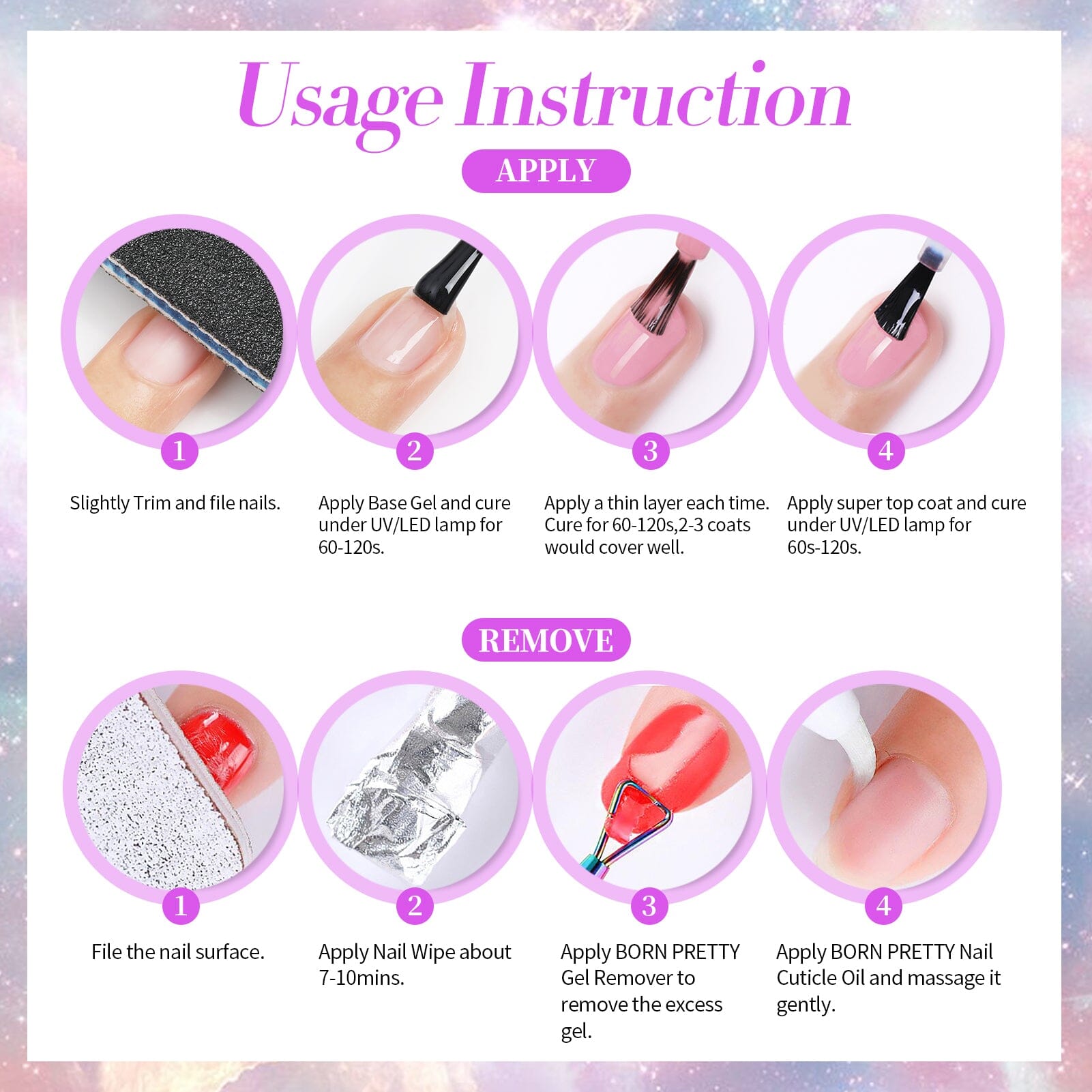 Usage Instruction

APPLY

1
Slightly Trim and file nails.

2
Apply Base Gel and cure under UV/LED lamp for 60-120s.

3
Apply a thin layer each time. Cure for 60-120s,2-3 coats would cover well.

4
Apply super top coat and cure under UV/LED lamp for 60s-120s.

REMOVE

1
File the nail surface.

2
Apply Nail Wipe about 7-10mins.

3
Apply BORN PRETTY Gel Remover to remove the excess gel.

4
Apply BORN PRETTY Nail Cuticle Oil and massage it gently.