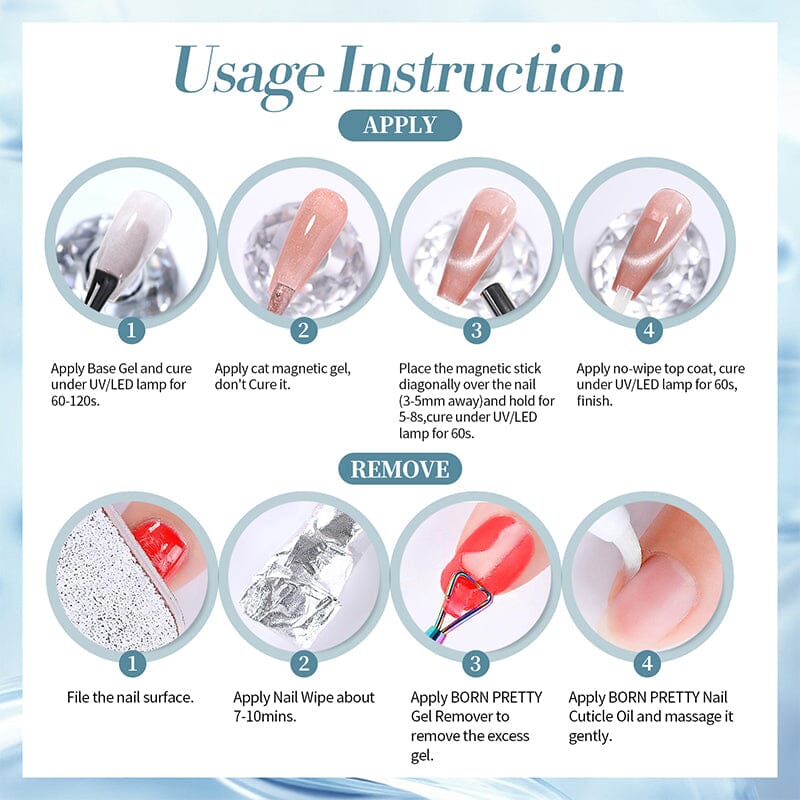 Usage Instruction

APPLY

1

Apply Base Gel and cure under UV/LED lamp for 60-120s.

2

Apply cat magnetic gel, don't Cure it.

3

Place the magnetic stick diagonally over the nail (3-5mm away)and hold for 5-8s,cure under UV/LED lamp for 60s.

4

Apply no-wipe top coat, cure under UV/LED lamp for 60s, finish.

REMOVE

1

File the nail surface.

2

Apply Nail Wipe about 7-10mins.

3

Apply BORN PRETTY Gel Remover to remove the excess gel.

4

Apply BORN PRETTY Nail Cuticle Oil and massage it gently.