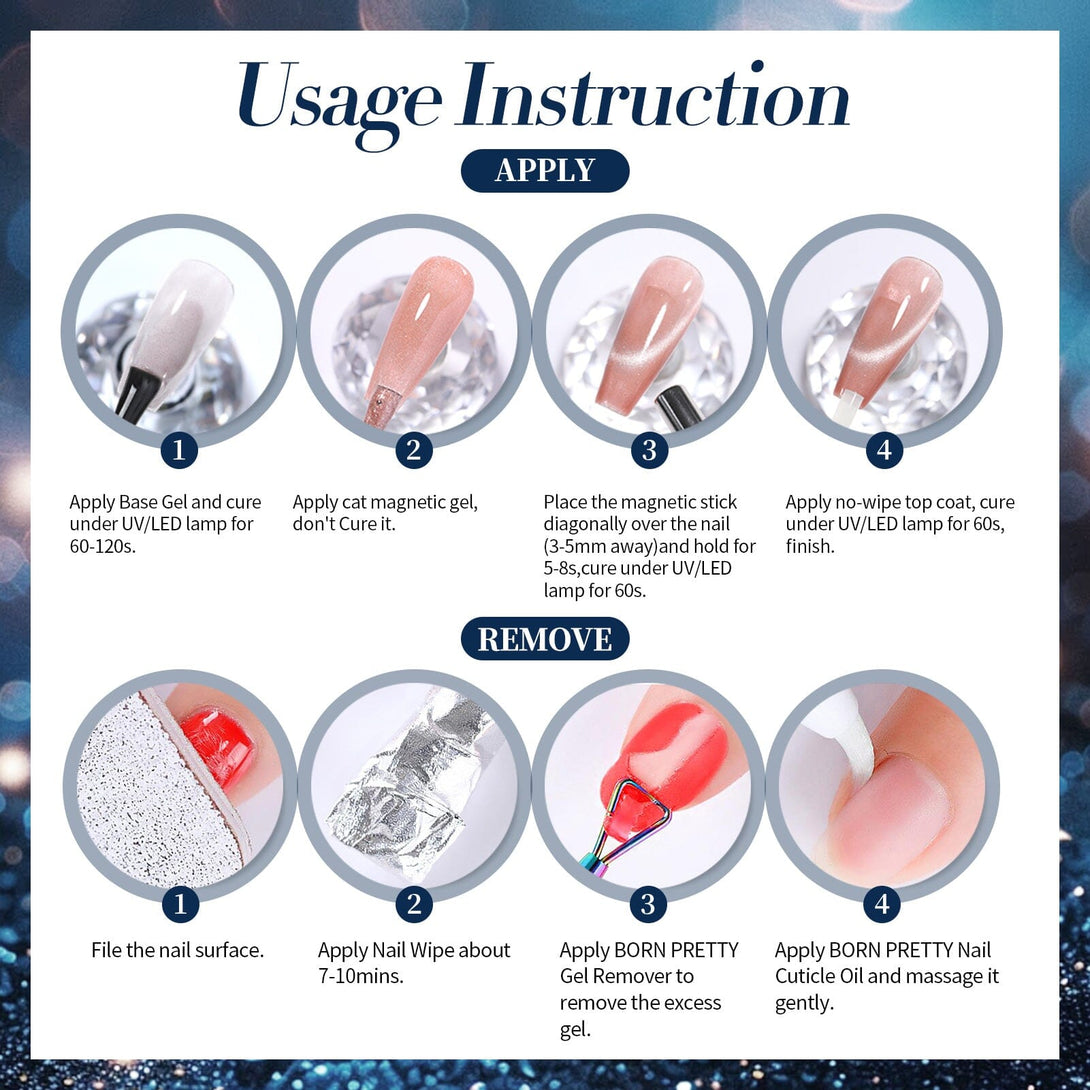 Usage Instruction

APPLY

1

Apply Base Gel and cure under UV/LED lamp for 60-120s.

2

Apply cat magnetic gel, don't Cure it.

3

Place the magnetic stick diagonally over the nail (3-5mm away)and hold for 5-8s,cure under UV/LED lamp for 60s.

4

Apply no-wipe top coat, cure under UV/LED lamp for 60s, finish.

REMOVE

1

File the nail surface.

2

Apply Nail Wipe about 7-10mins.

3

Apply BORN PRETTY Gel Remover to remove the excess gel.

4

Apply BORN PRETTY Nail Cuticle Oil and massage it gently.