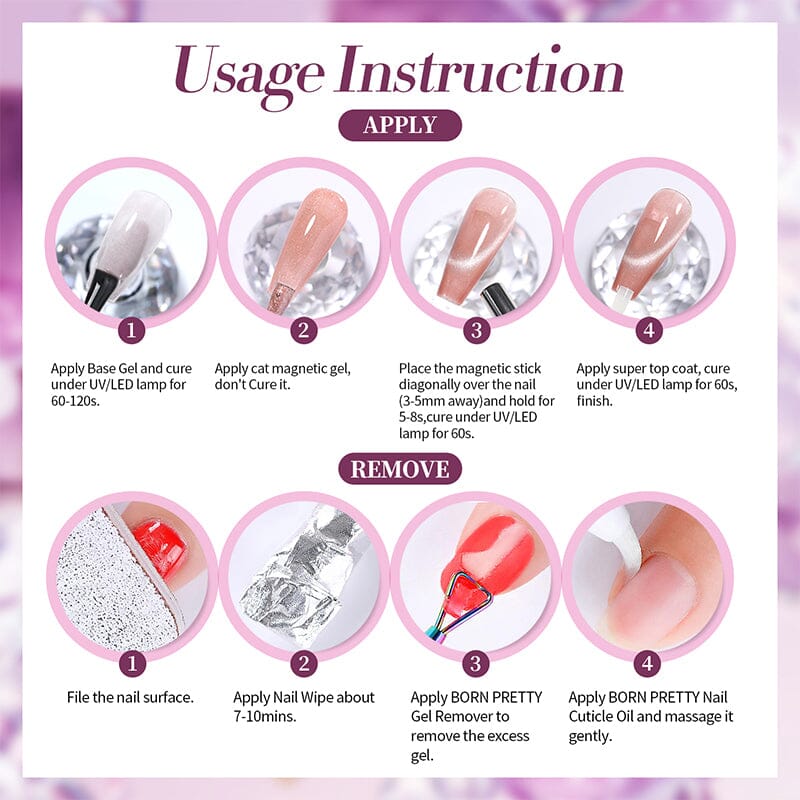 Usage Instruction

APPLY

1
Apply Base Gel and cure under UV/LED lamp for 60-120s.

2
Apply cat magnetic gel, don't Cure it.

3
Place the magnetic stick diagonally over the nail (3-5mm away)and hold for 5-8s,cure under UV/LED lamp for 60s.

4
Apply super top coat, cure under UV/LED lamp for 60s, finish.

REMOVE

1
File the nail surface.

2
Apply Nail Wipe about 7-10mins.

3
Apply BORN PRETTY Gel Remover to remove the excess gel.

4
Apply BORN PRETTY Nail Cuticle Oil and massage it gently.