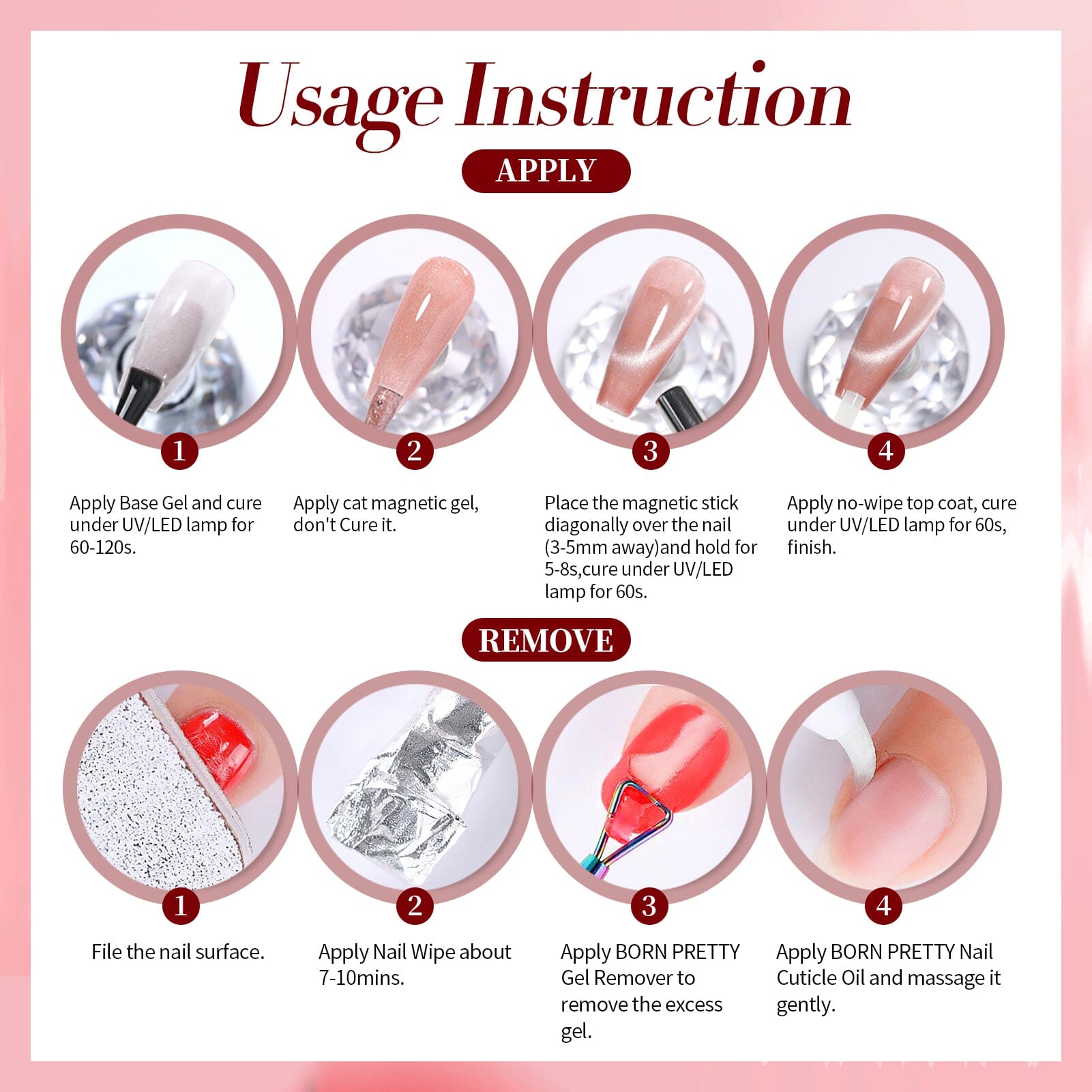 Usage Instruction

APPLY

1

Apply Base Gel and cure under UV/LED lamp for 60-120s.

2

Apply cat magnetic gel, don't Cure it.

3

Place the magnetic stick diagonally over the nail (3-5mm away)and hold for 5-8s,cure under UV/LED lamp for 60s.

4

Apply no-wipe top coat, cure under UV/LED lamp for 60s, finish.

REMOVE

1

File the nail surface.

2

Apply Nail Wipe about 7-10mins.

3

Apply BORN PRETTY Gel Remover to remove the excess gel.

4

Apply BORN PRETTY Nail Cuticle Oil and massage it gently.