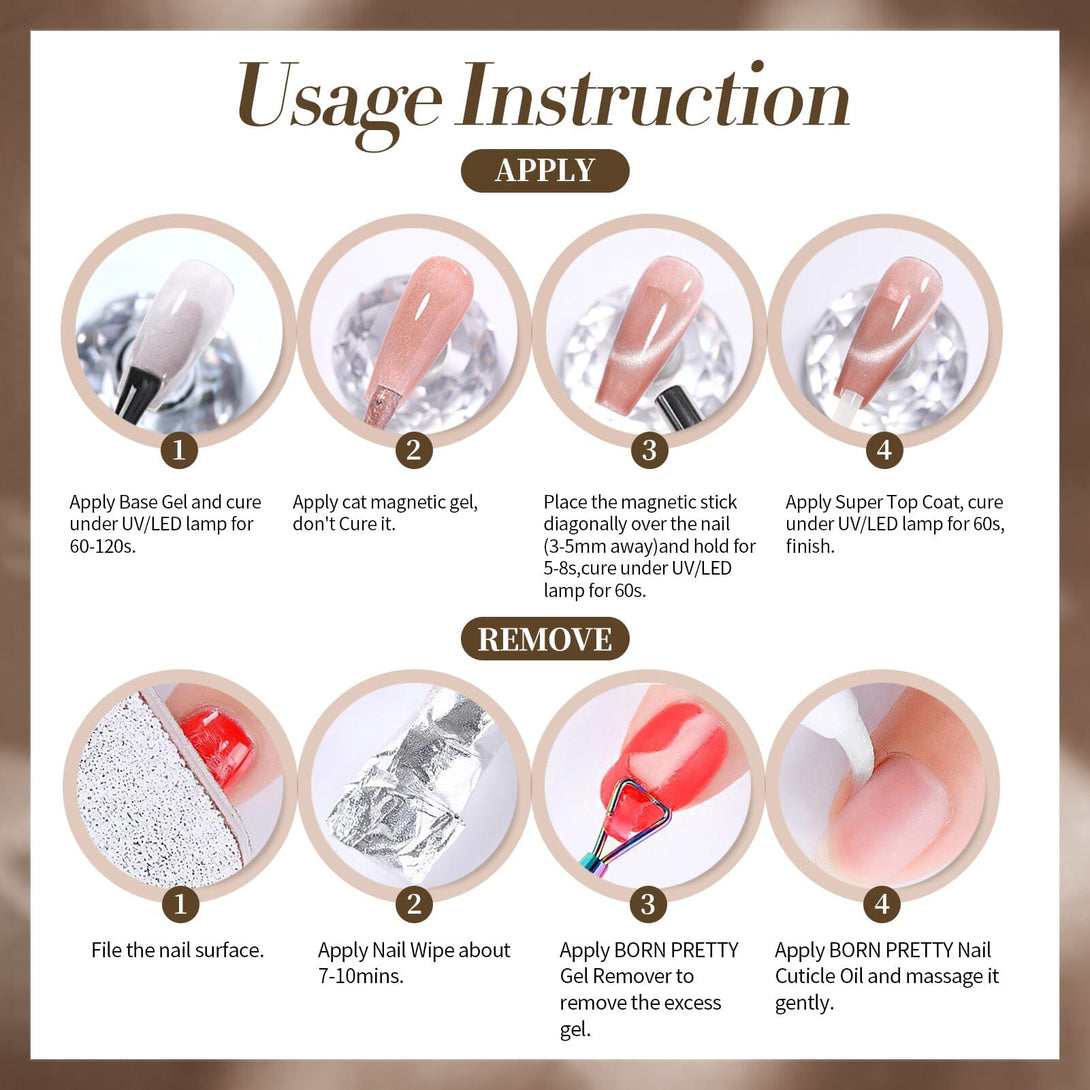 Usage Instruction

APPLY

1

Apply Base Gel and cure under UV/LED lamp for 60-120s.

2

Apply cat magnetic gel, don't Cure it.

3

Place the magnetic stick diagonally over the nail (3-5mm away)and hold for 5-8s,cure under UV/LED lamp for 60s.

4

Apply Super Top Coat, cure under UV/LED lamp for 60s, finish.

REMOVE

1

File the nail surface.

2

Apply Nail Wipe about 7-10mins.

3

Apply BORN PRETTY Gel Remover to remove the excess gel.

4

Apply BORN PRETTY Nail Cuticle Oil and massage it gently.