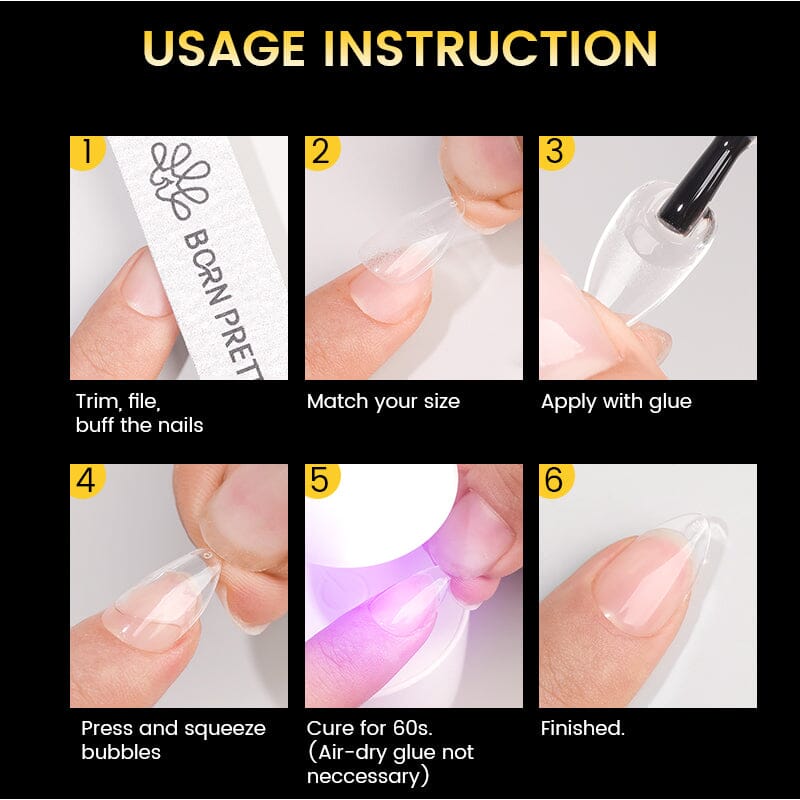 USAGE INSTRUCTION

1
BORN PRET
Trim, file, buff the nails

2
Match your size

3
Apply with glue

4
Press and squeeze bubbles

5
Cure for 60s. (Air-dry glue not neccessary)

6
Finished.