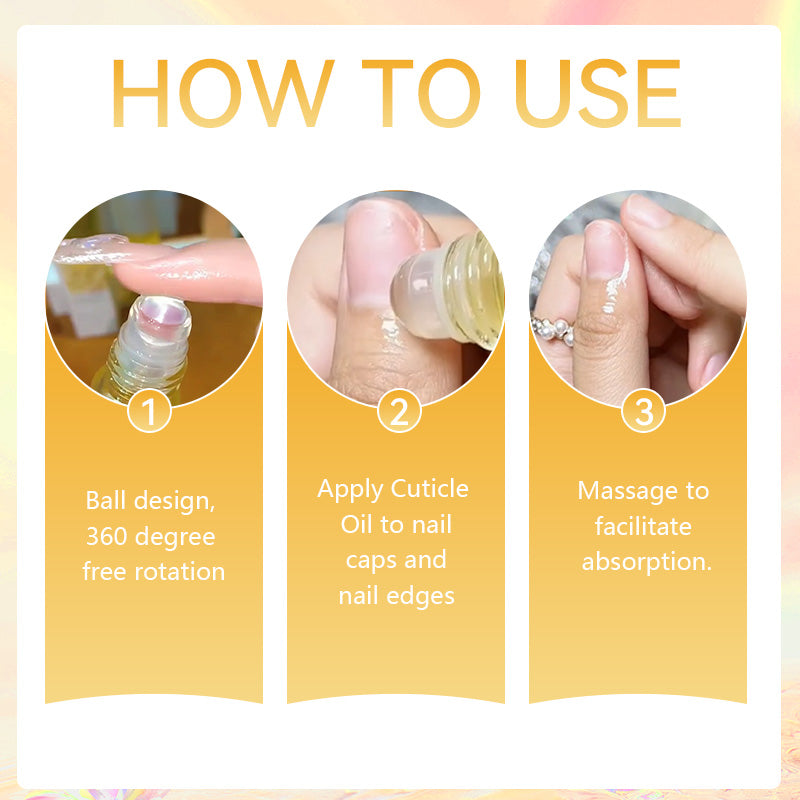 HOW TO USE

1

Ball design, 360 degree free rotation

2

Apply Cuticle Oil to nail caps and nail edges

3

Massage to facilitate absorption.