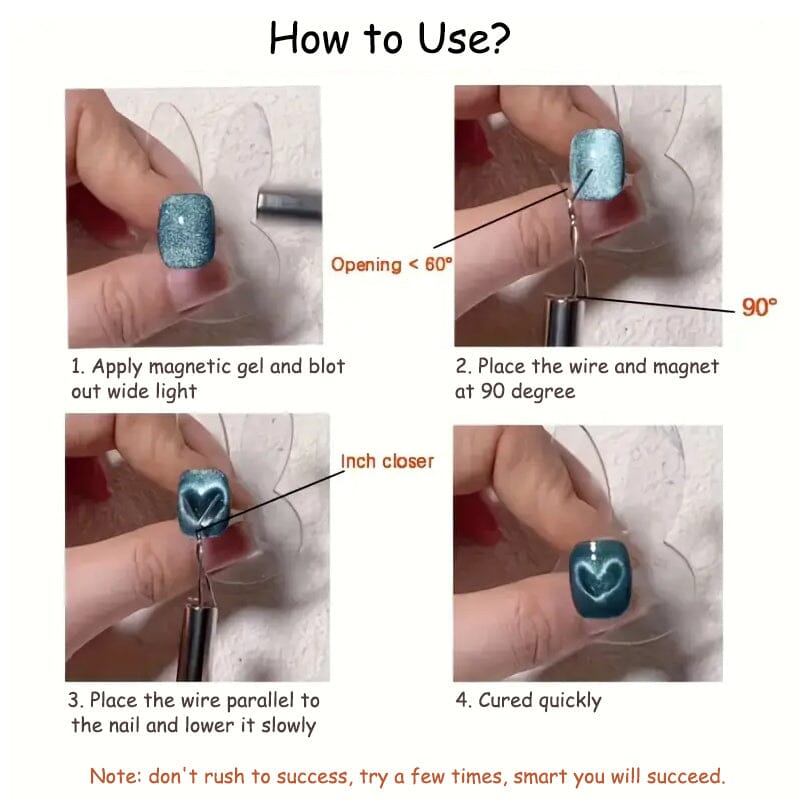 How to Use?

Opening < 60°

90°

1. Apply magnetic gel and blot out wide light

2. Place the wire and magnet at 90 degree

Inch closer

3. Place the wire parallel to the nail and lower it slowly

4. Cured quickly

Note: don't rush to success, try a few times, smart you will succeed.