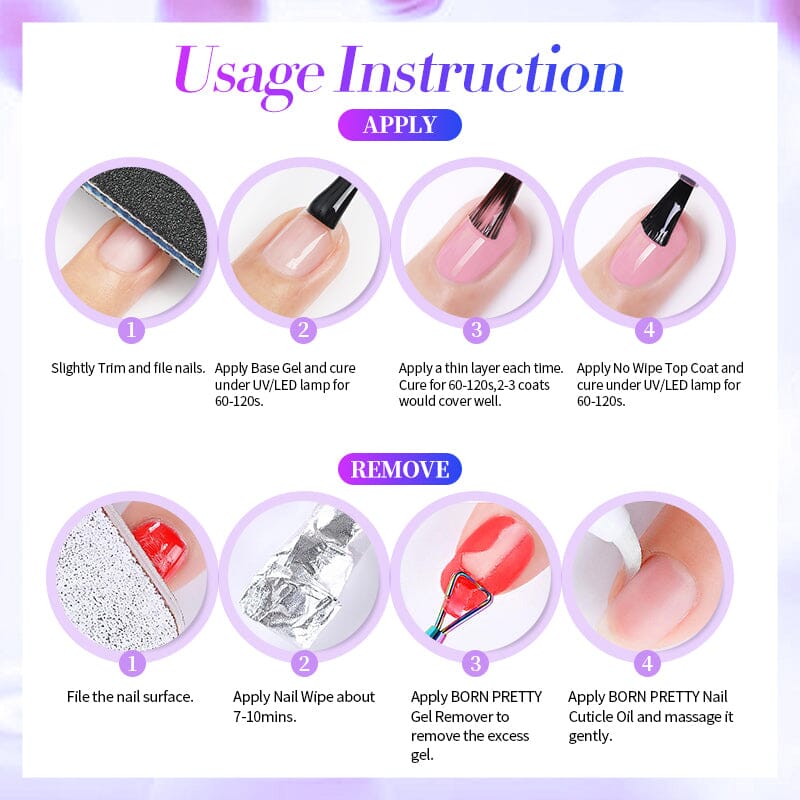 Usage Instruction

APPLY

1
Slightly Trim and file nails.

2
Apply Base Gel and cure under UV/LED lamp for 60-120s.

3
Apply a thin layer each time. Cure for 60-120s,2-3 coats would cover well.

4
Apply No Wipe Top Coat and cure under UV/LED lamp for 60-120s.

REMOVE

1
File the nail surface.

2
Apply Nail Wipe about 7-10mins.

3
Apply BORN PRETTY Gel Remover to remove the excess gel.

4
Apply BORN PRETTY Nail Cuticle Oil and massage it gently.