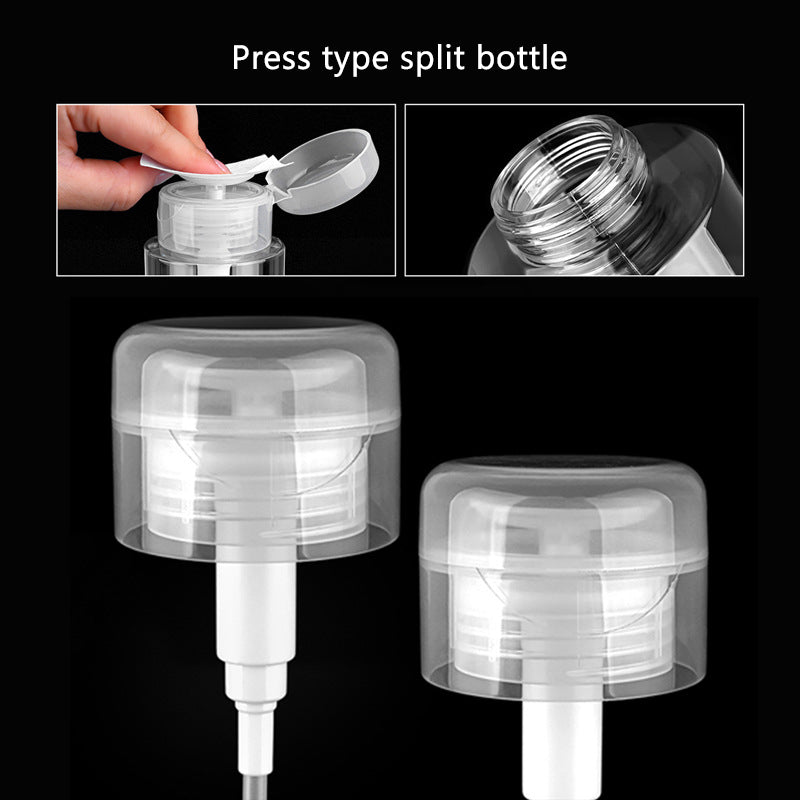 Press type split bottle