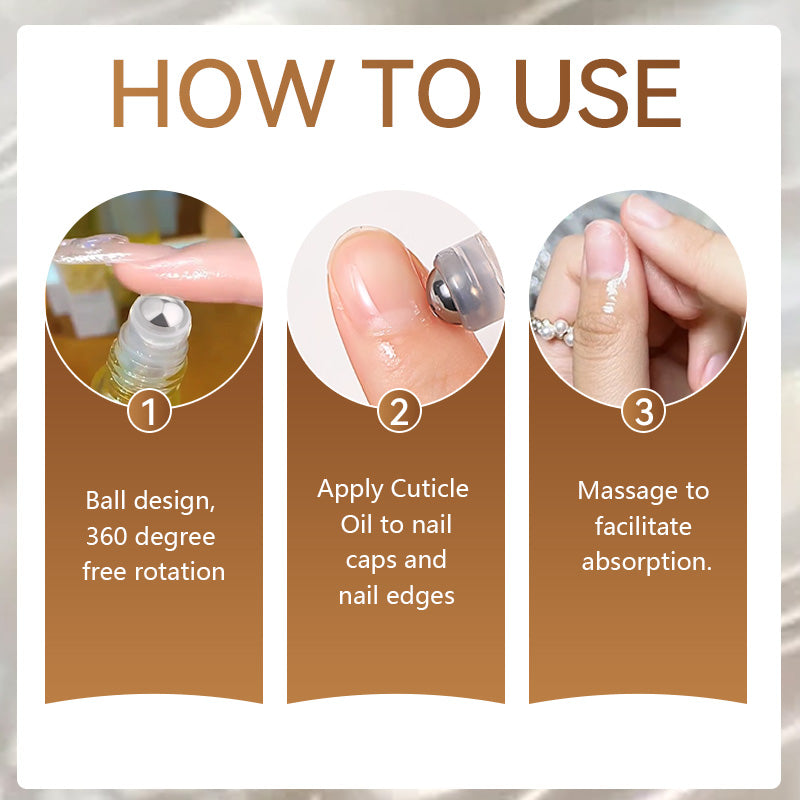 HOW TO USE

1

Ball design, 360 degree free rotation

2

Apply Cuticle Oil to nail caps and nail edges

3

Massage to facilitate absorption.