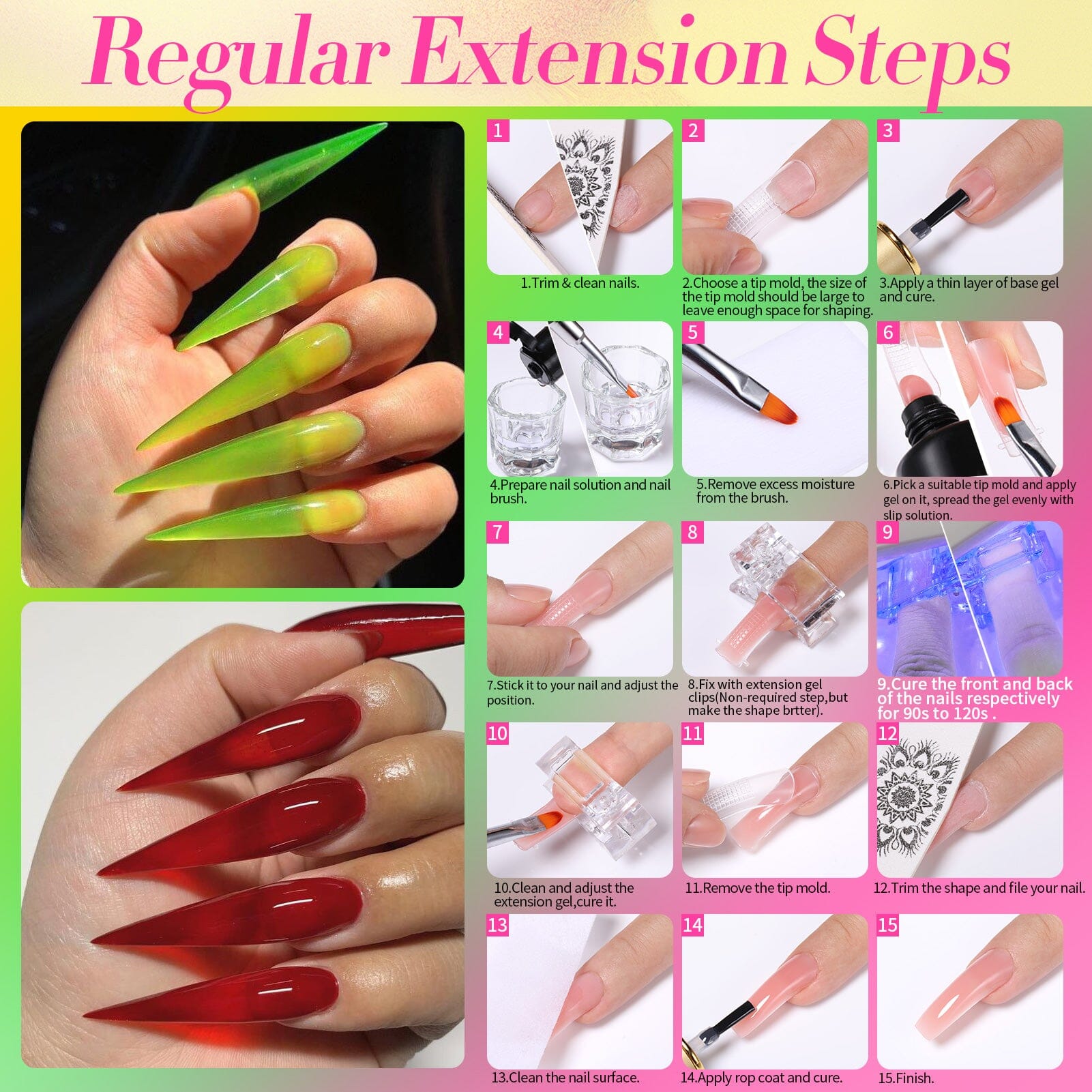 Regular Extension Steps

1
1.Trim & clean nails.

2
2.Choose a tip mold, the size of the tip mold should be large to leave enough space for shaping.

3
3.Apply a thin layer of base gel and cure.

4
4.Prepare nail solution and nail brush.

5
5.Remove excess moisture from the brush.

6
6.Pick a suitable tip mold and apply gel on it, spread the gel evenly with slip solution.

7
7.Stick it to your nail and adjust the position.

8
8.Fix with extension gel clips(Non-required step,but make the shape brtter).

9
9.Cure the front and back of the nails respectively for 90s to 120s .

10
10.Clean and adjust the extension gel,cure it.

11
11.Remove the tip mold.

12
12.Trim the shape and file your nail.

13
13.Clean the nail surface.

14
14.Apply rop coat and cure.

15
15.Finish.