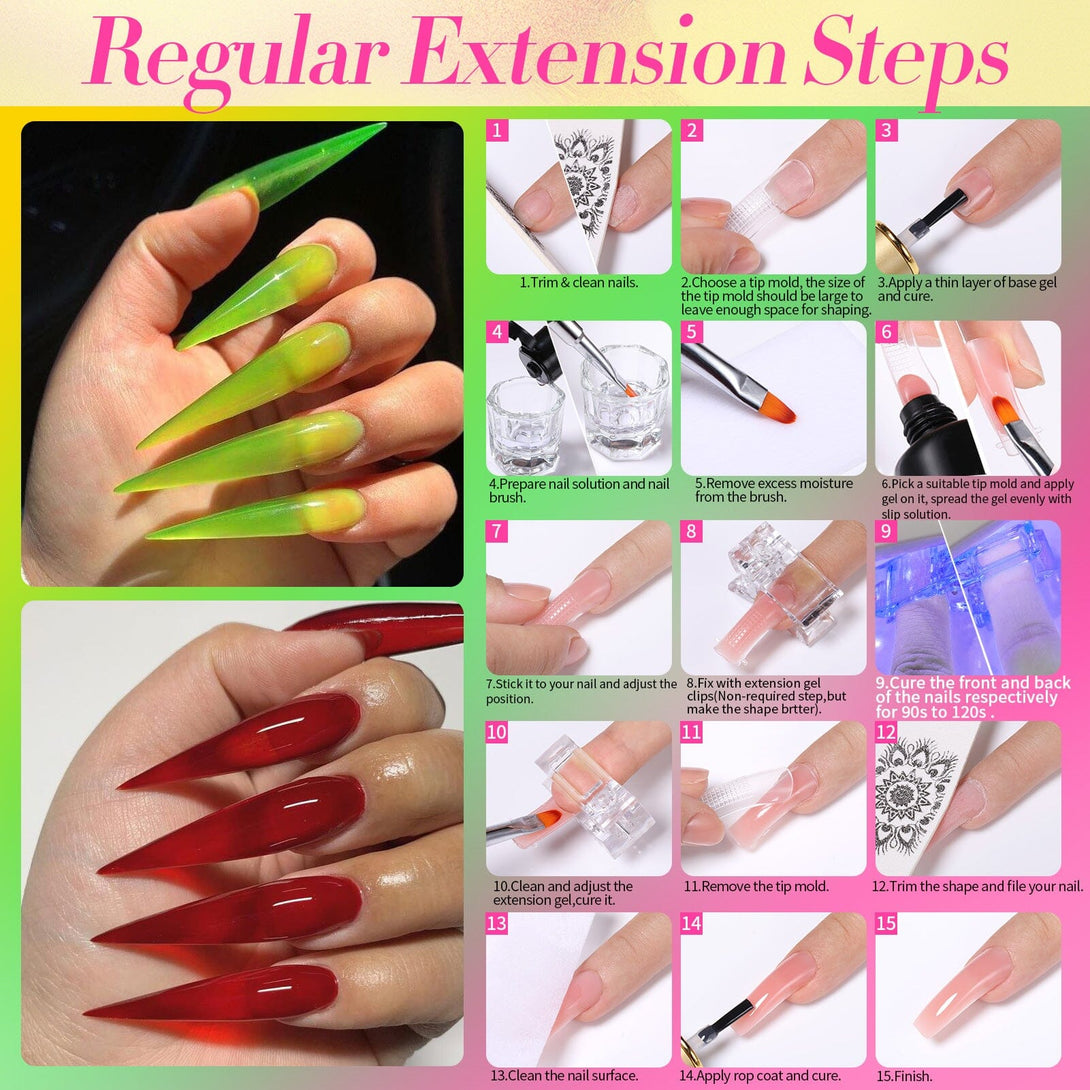 Regular Extension Steps

1

1.Trim & clean nails.

2

2.Choose a tip mold, the size of the tip mold should be large to leave enough space for shaping.

3

3.Apply a thin layer of base gel and cure.

4

4.Prepare nail solution and nail brush.

5

5.Remove excess moisture from the brush.

6

6.Pick a suitable tip mold and apply gel on it, spread the gel evenly with slip solution.

7

7.Stick it to your nail and adjust the position.

8

8.Fix with extension gel clips(Non-required step,but make the shape brtter).

9

9.Cure the front and back of the nails respectively for 90s to 120s .

10

10.Clean and adjust the extension gel,cure it.

11

11.Remove the tip mold.

12

12.Trim the shape and file your nail.

13

13.Clean the nail surface.

14

14.Apply rop coat and cure.

15

15.Finish.