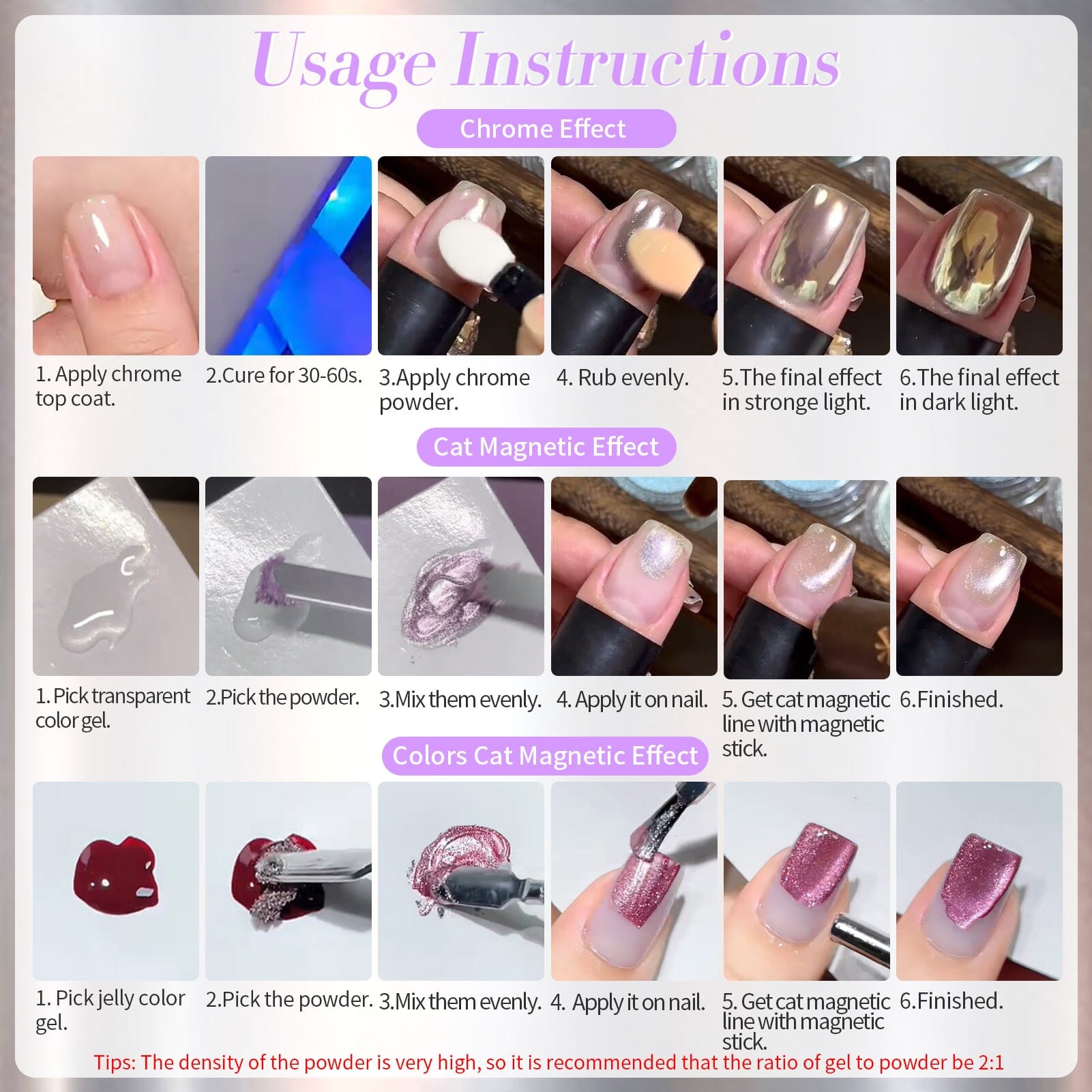 Usage Instructions

Chrome Effect

1. Apply chrome top coat.

2.Cure for 30-60s.

3.Apply chrome powder.

4. Rub evenly.

5.The final effect in stronge light.

6.The final effect in dark light.

Cat Magnetic Effect

1. Pick transparent color gel.

2.Pick the powder.

3.Mix them evenly.

4. Apply it on nail.

5. Get cat magnetic line with magnetic stick.

6.Finished.

Colors Cat Magnetic Effect

1. Pick jelly color gel.

2.Pick the powder.

3.Mix them evenly.

4. Apply it on nail.

5. Get cat magnetic line with magnetic stick.

6.Finished.

Tips: The density of the powder is very high, so it is recommended that the ratio of gel to powder be 2:1