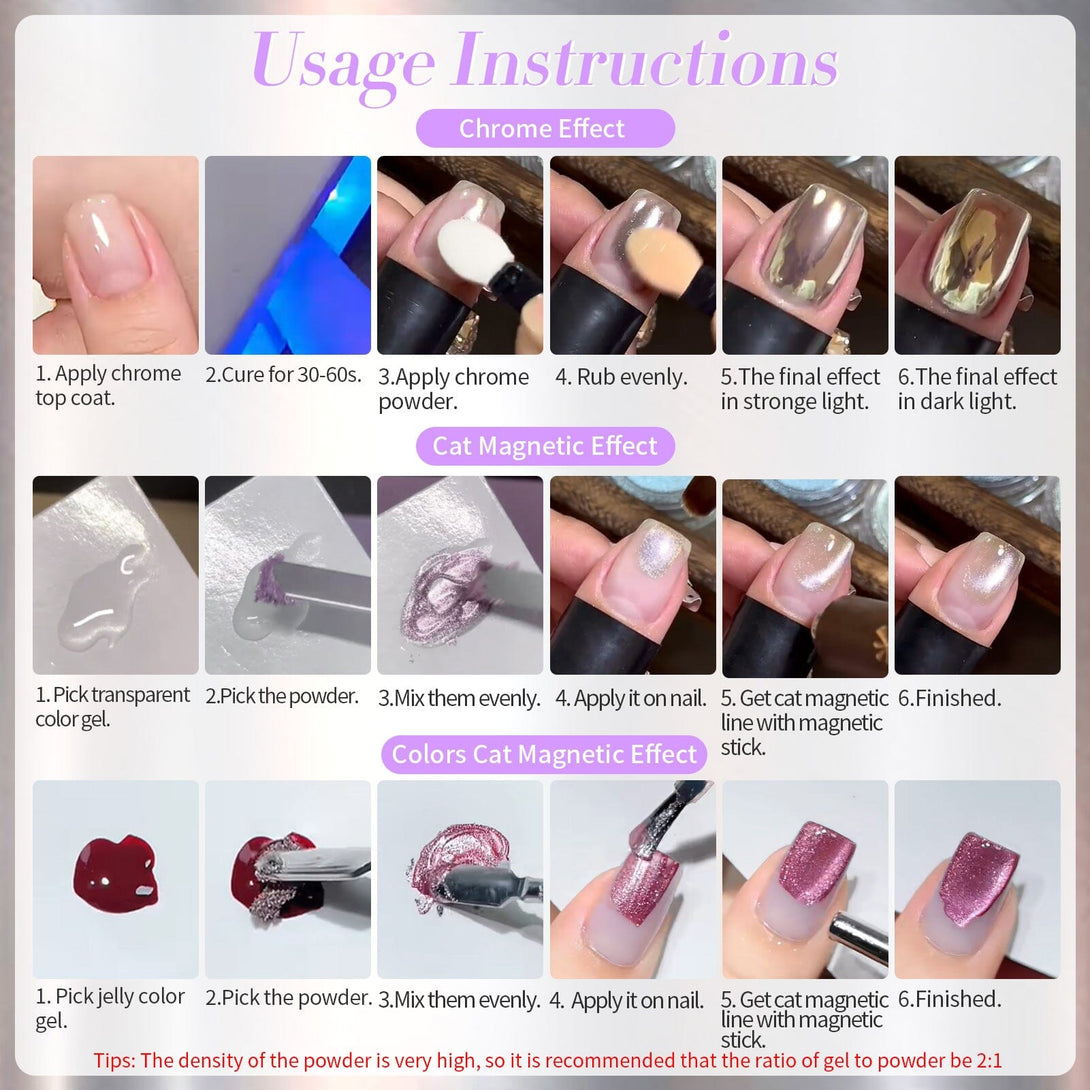 Usage Instructions

Chrome Effect

1. Apply chrome top coat.

2.Cure for 30-60s.

3.Apply chrome powder.

4. Rub evenly.

5.The final effect in stronge light.

6.The final effect in dark light.

Cat Magnetic Effect

1. Pick transparent color gel.

2.Pick the powder.

3.Mix them evenly.

4. Apply it on nail.

5. Get cat magnetic line with magnetic stick.

6.Finished.

Colors Cat Magnetic Effect

1. Pick jelly color gel.

2.Pick the powder.

3.Mix them evenly.

4. Apply it on nail.

5. Get cat magnetic line with magnetic stick.

6.Finished.

Tips: The density of the powder is very high, so it is recommended that the ratio of gel to powder be 2:1