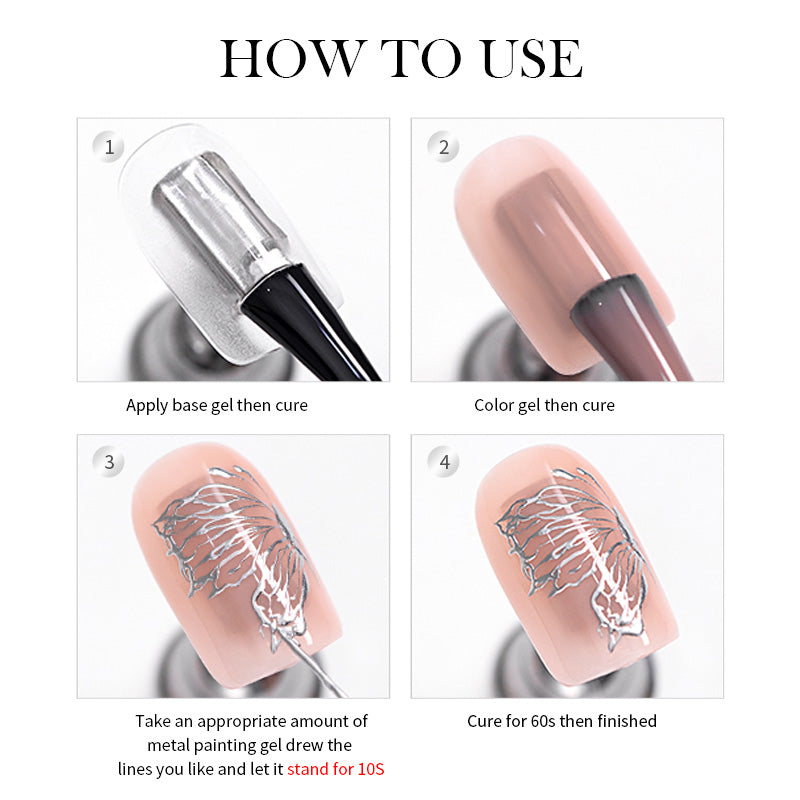 HOW TO USE

1

Apply base gel then cure

2

Color gel then cure

3

Take an appropriate amount of metal painting gel drew the lines you like and let it stand for 10S

4

Cure for 60s then finished