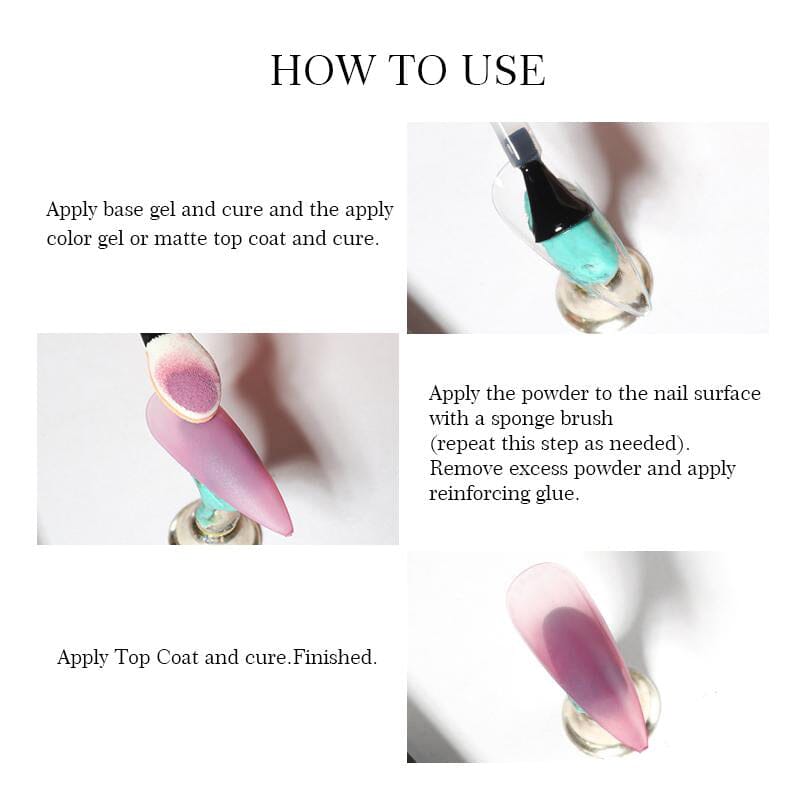 HOW TO USE

Apply base gel and cure and the apply color gel or matte top coat and cure.

Apply the powder to the nail surface with a sponge brush
(repeat this step as needed).
Remove excess powder and apply reinforcing glue.

Apply Top Coat and cure.Finished.