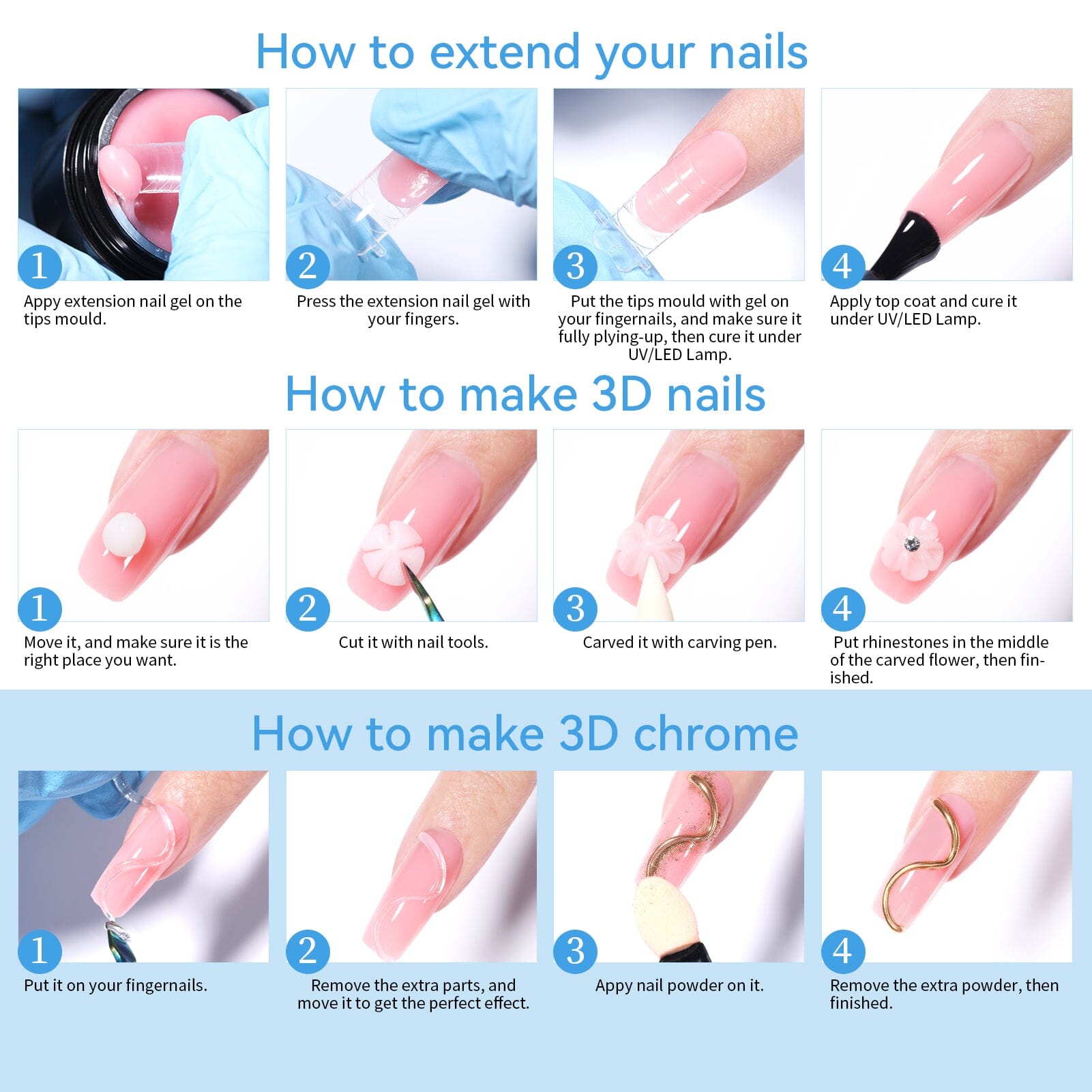 How to extend your nails

1
Appy extension nail gel on the tips mould.

2
Press the extension nail gel with your fingers.

3
Put the tips mould with gel on your fingernails, and make sure it fully plying-up, then cure it under UV/LED Lamp.

4
Apply top coat and cure it under UV/LED Lamp.

How to make 3D nails

1
Move it, and make sure it is the right place you want.

2
Cut it with nail tools.

3
Carved it with carving pen.

4
Put rhinestones in the middle of the carved flower, then finished.

How to make 3D chrome

1
Put it on your fingernails.

2
Remove the extra parts, and move it to get the perfect effect.

3
Appy nail powder on it.

4
Remove the extra powder, then finished.