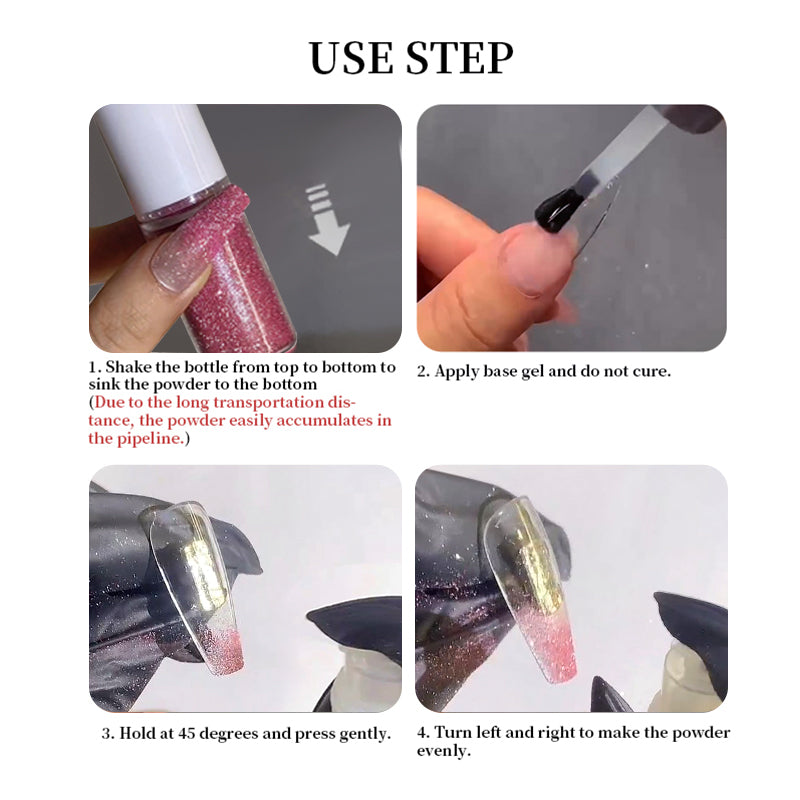 USE STEP

1. Shake the bottle from top to bottom to sink the powder to the bottom
(Due to the long transportation distance, the powder easily accumulates in the pipeline.)

2. Apply base gel and do not cure.

3. Hold at 45 degrees and press gently.

4. Turn left and right to make the powder evenly.