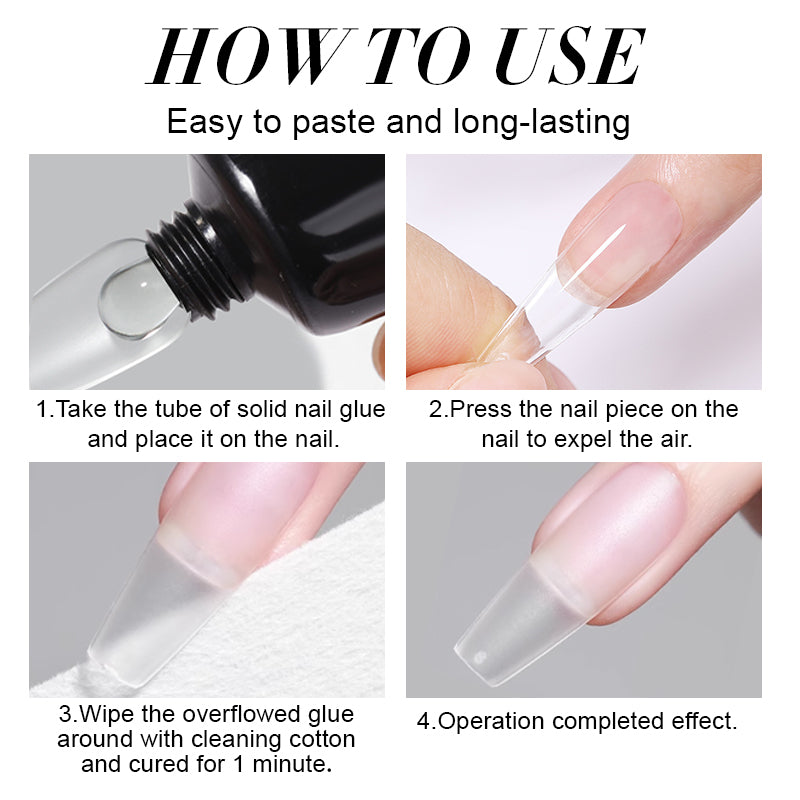 HOW TO USE

Easy to paste and long-lasting

1.Take the tube of solid nail glue and place it on the nail.

2.Press the nail piece on the nail to expel the air.

3.Wipe the overflowed glue around with cleaning cotton and cured for 1 minute.

4.Operation completed effect.