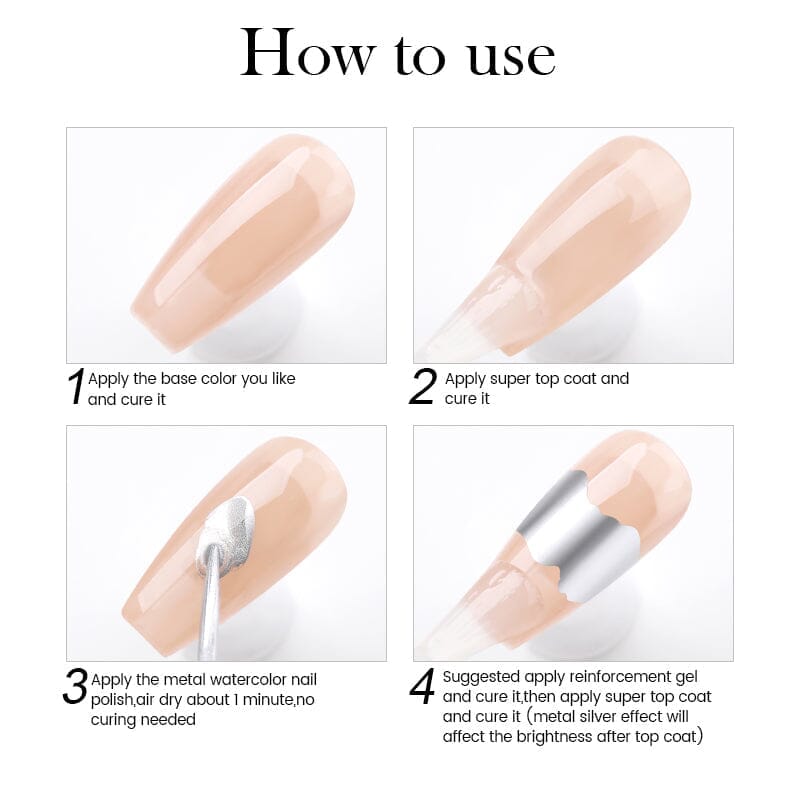 How to use

1 Apply the base color you like and cure it

2 Apply super top coat and cure it

3 Apply the metal watercolor nail polish,air dry about 1 minute,no curing needed

4 Suggested apply reinforcement gel and cure it,then apply super top coat and cure it (metal silver effect will affect the brightness after top coat)