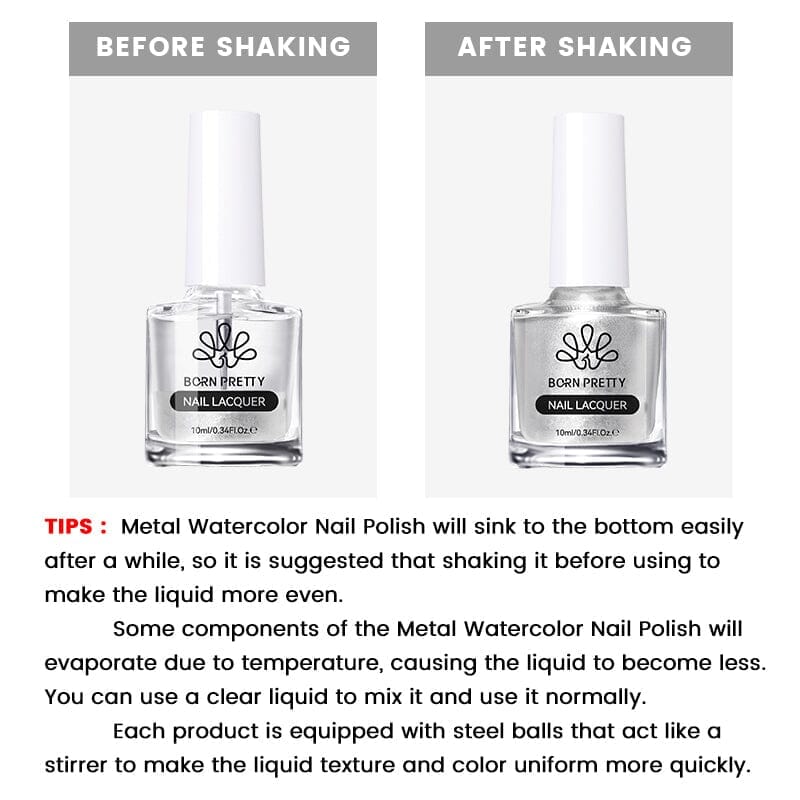 BEFORE SHAKING

BORN PRETTY
NAIL LACQUER
10ml/0.34Fl.Oz.℮

AFTER SHAKING

BORN PRETTY
NAIL LACQUER
10ml/0.34Fl.Oz.℮

TIPS : Metal Watercolor Nail Polish will sink to the bottom easily after a while, so it is suggested that shaking it before using to make the liquid more even.

Some components of the Metal Watercolor Nail Polish will evaporate due to temperature, causing the liquid to become less. You can use a clear liquid to mix it and use it normally.

Each product is equipped with steel balls that act like a stirrer to make the liquid texture and color uniform more quickly.