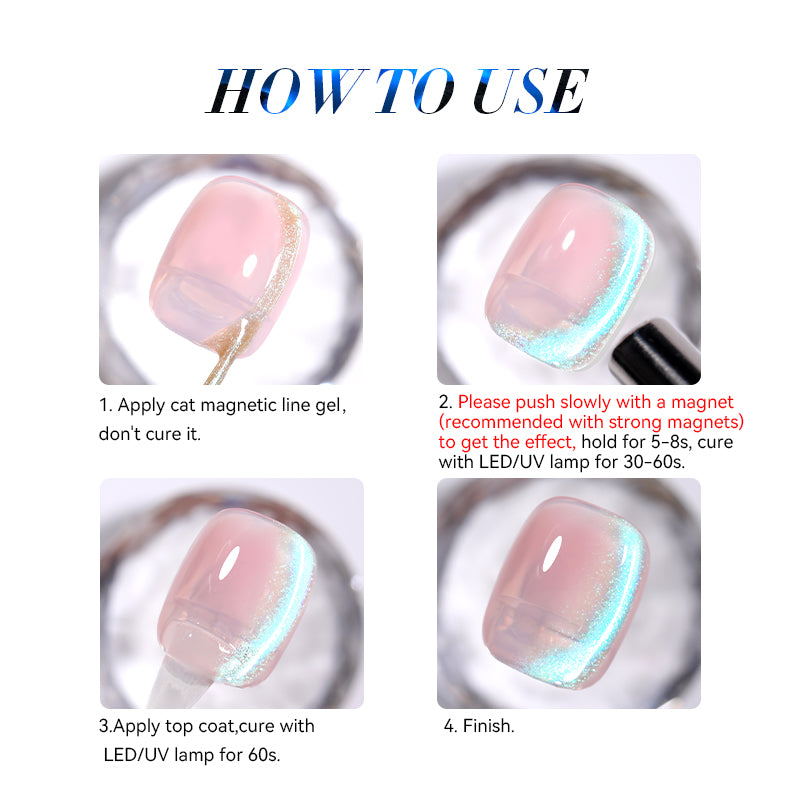 HOW TO USE

1. Apply cat magnetic line gel, don't cure it.

2. Please push slowly with a magnet (recommended with strong magnets) to get the effect, hold for 5-8s, cure with LED/UV lamp for 30-60s.

3.Apply top coat,cure with LED/UV lamp for 60s.

4. Finish.