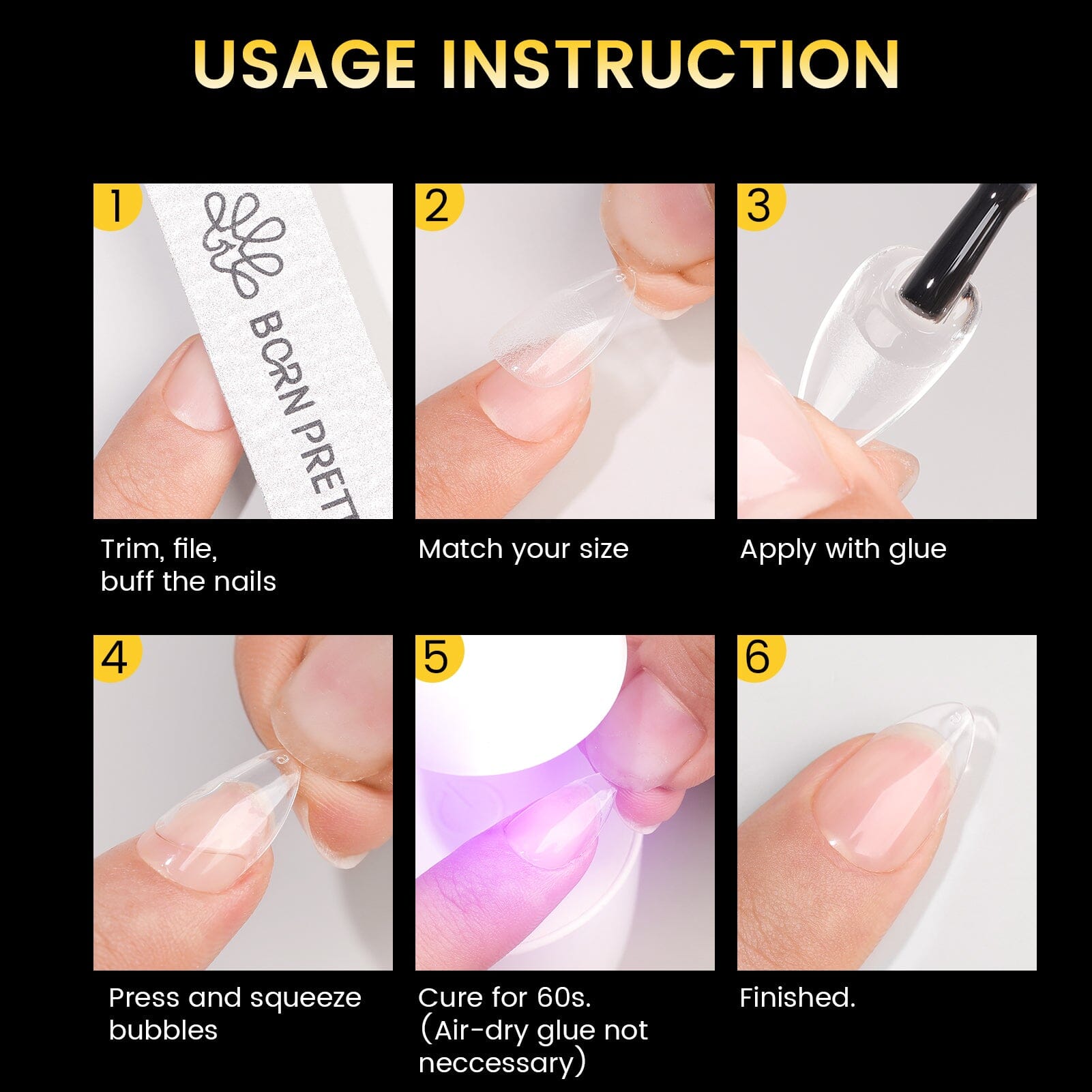 USAGE INSTRUCTION

1

BORN PRET

Trim, file, buff the nails

2

Match your size

3

Apply with glue

4

Press and squeeze bubbles

5

Cure for 60s. (Air-dry glue not neccessary)

6

Finished.