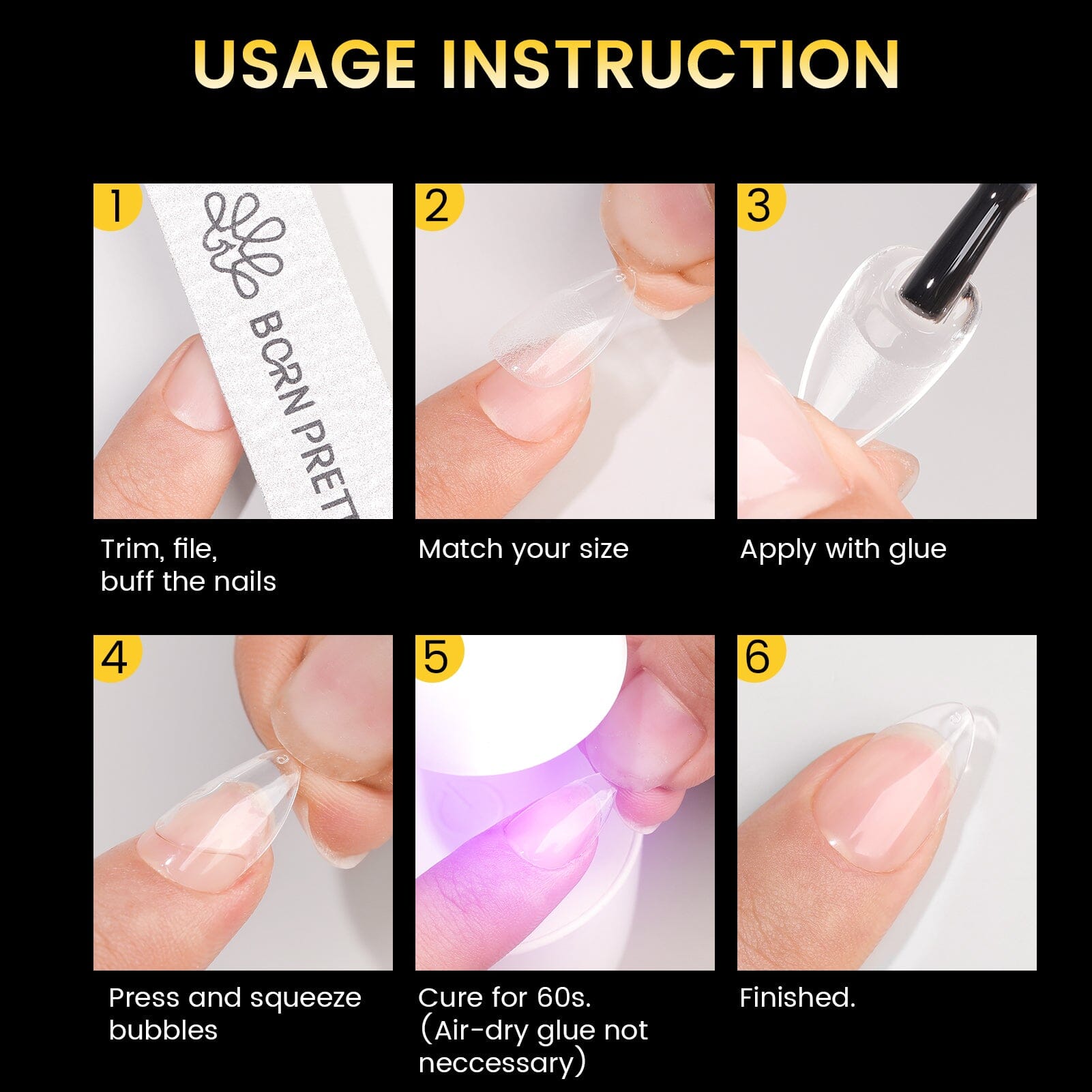 USAGE INSTRUCTION

1

BORN PRET

Trim, file, buff the nails

2

Match your size

3

Apply with glue

4

Press and squeeze bubbles

5

Cure for 60s. (Air-dry glue not neccessary)

6

Finished.