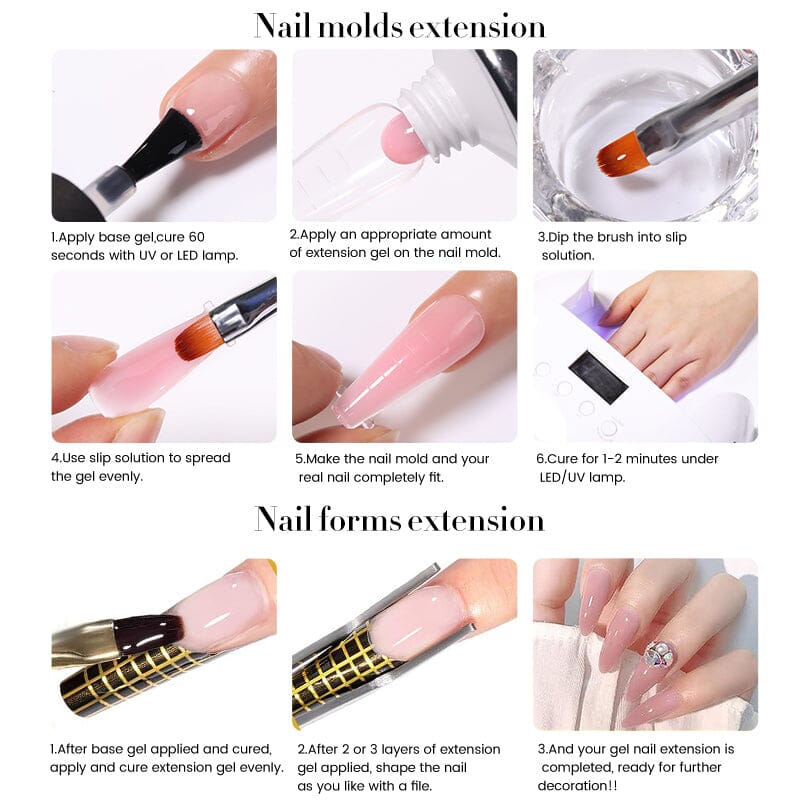 Nail molds extension

1.Apply base gel,cure 60 seconds with UV or LED lamp.

2.Apply an appropriate amount of extension gel on the nail mold.

3.Dip the brush into slip solution.

4.Use slip solution to spread the gel evenly.

5.Make the nail mold and your real nail completely fit.

6.Cure for 1-2 minutes under LED/UV lamp.

Nail forms extension

1.After base gel applied and cured, apply and cure extension gel evenly.

2.After 2 or 3 layers of extension gel applied, shape the nail as you like with a file.

3.And your gel nail extension is completed, ready for further decoration!!