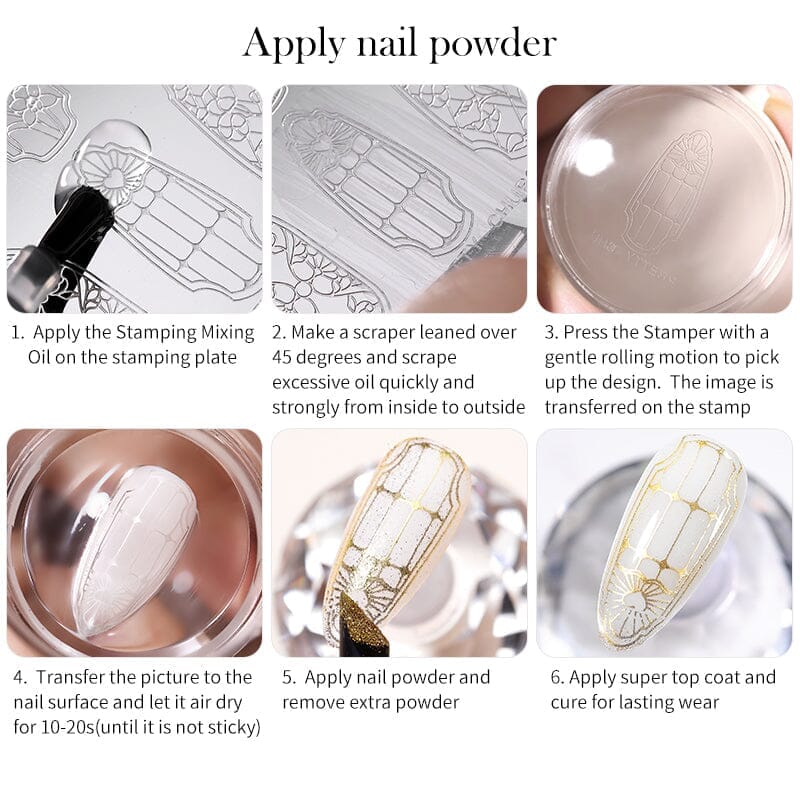 Apply nail powder

1. Apply the Stamping Mixing Oil on the stamping plate

2. Make a scraper leaned over 45 degrees and scrape excessive oil quickly and strongly from inside to outside

3. Press the Stamper with a gentle rolling motion to pick up the design. The image is transferred on the stamp

4. Transfer the picture to the nail surface and let it air dry for 10-20s(until it is not sticky)

5. Apply nail powder and remove extra powder

6. Apply super top coat and cure for lasting wear