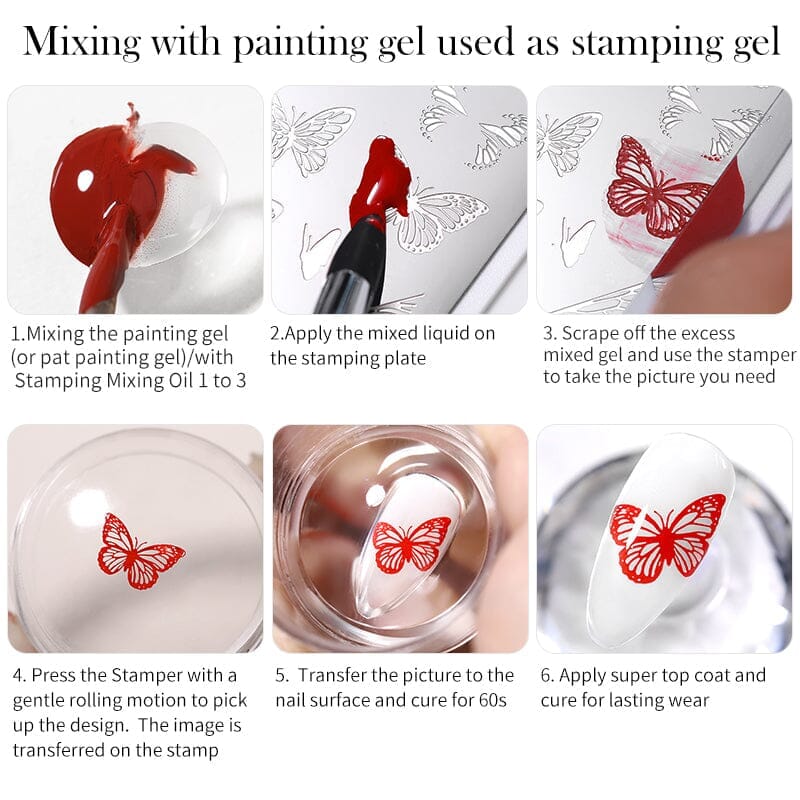 Mixing with painting gel used as stamping gel

1.Mixing the painting gel (or pat painting gel)/with Stamping Mixing Oil 1 to 3

2.Apply the mixed liquid on the stamping plate

3. Scrape off the excess mixed gel and use the stamper to take the picture you need

4. Press the Stamper with a gentle rolling motion to pick up the design. The image is transferred on the stamp

5. Transfer the picture to the nail surface and cure for 60s

6. Apply super top coat and cure for lasting wear