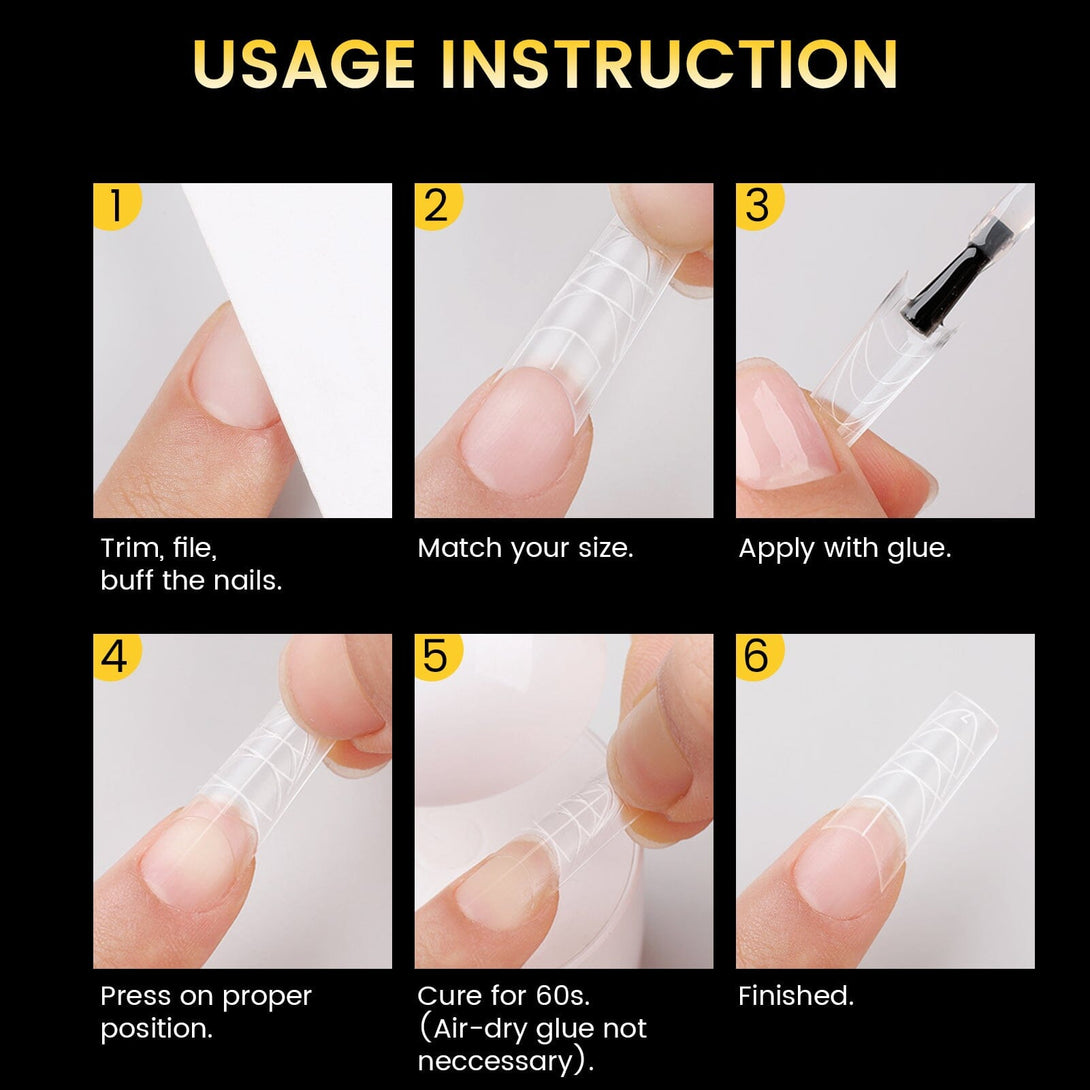 USAGE INSTRUCTION

1
Trim, file, buff the nails.

2
Match your size.

3
Apply with glue.

4
Press on proper position.

5
Cure for 60s. (Air-dry glue not neccessary).

6
Finished.