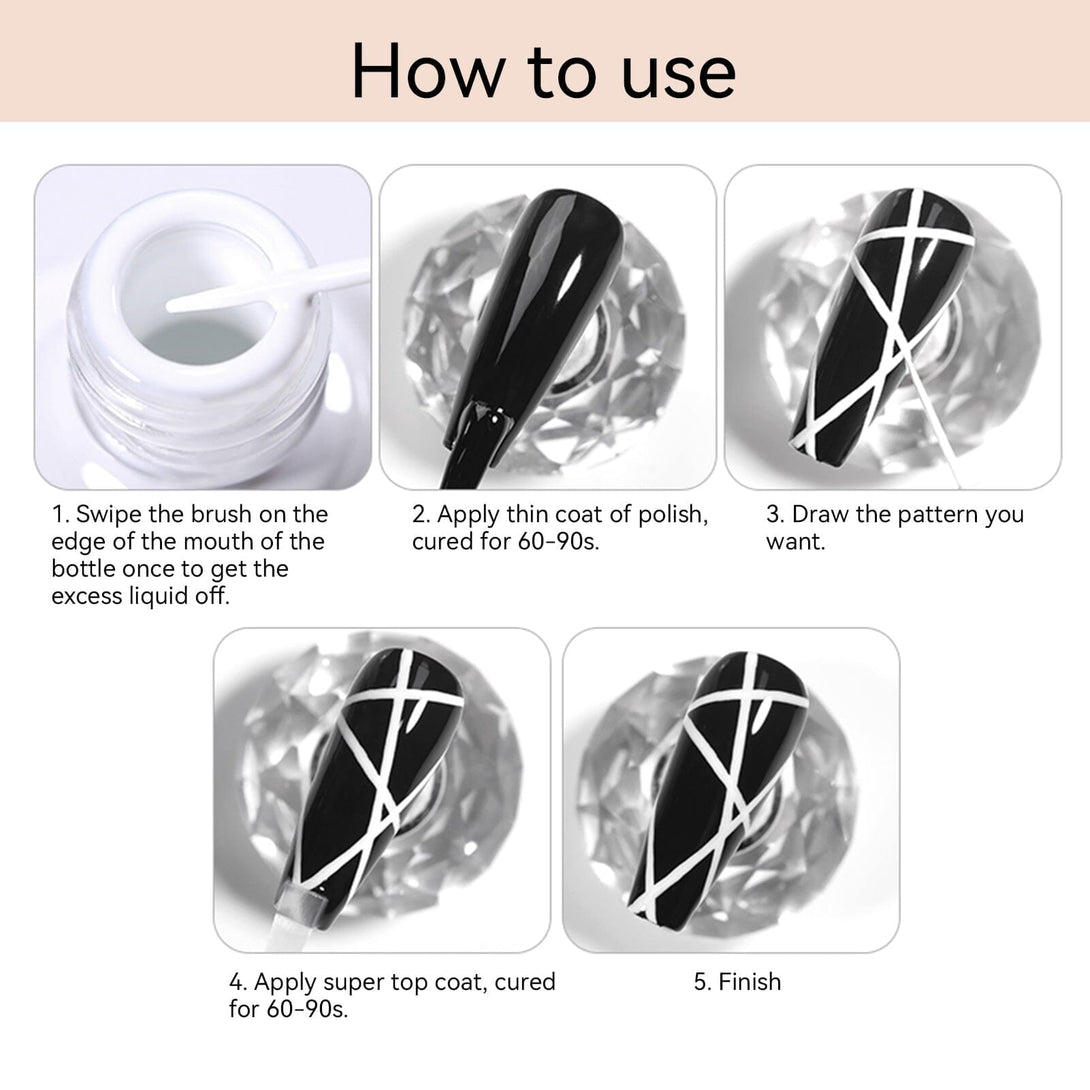 How to use

1. Swipe the brush on the edge of the mouth of the bottle once to get the excess liquid off.

2. Apply thin coat of polish, cured for 60-90s.

3. Draw the pattern you want.

4. Apply super top coat, cured for 60-90s.

5. Finish