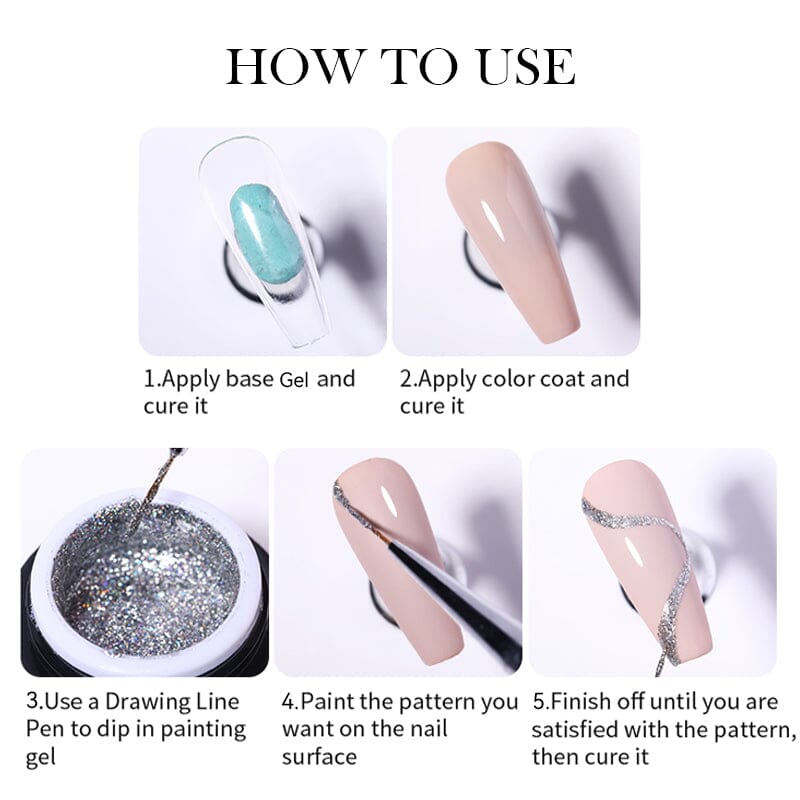 HOW TO USE

1.Apply base Gel and cure it

2.Apply color coat and cure it

3.Use a Drawing Line Pen to dip in painting gel

4.Paint the pattern you want on the nail surface

5.Finish off until you are satisfied with the pattern, then cure it