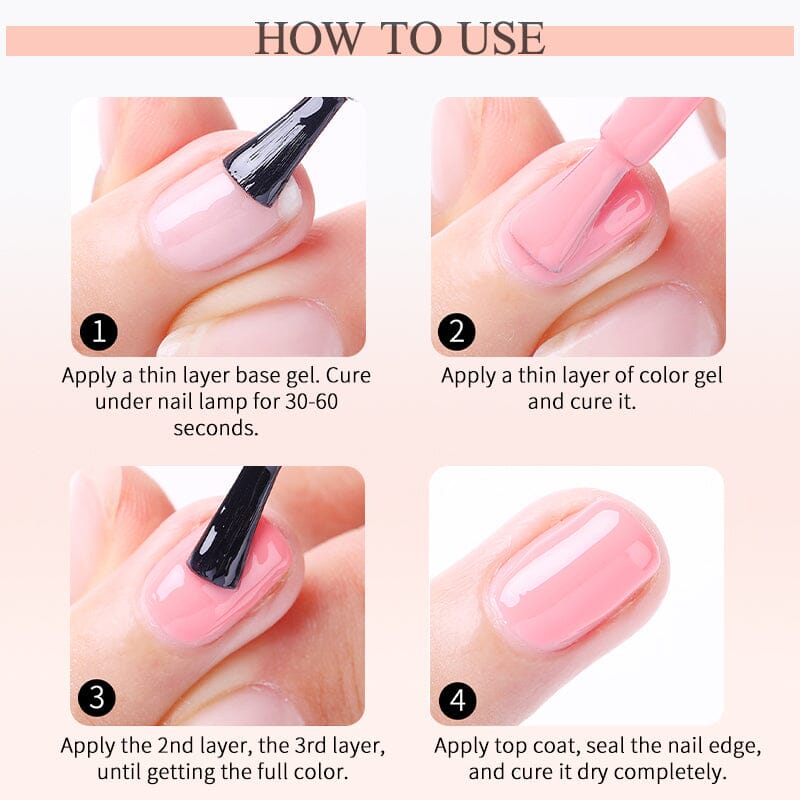 HOW TO USE

1
Apply a thin layer base gel. Cure under nail lamp for 30-60 seconds.

2
Apply a thin layer of color gel and cure it.

3
Apply the 2nd layer, the 3rd layer, until getting the full color.

4
Apply top coat, seal the nail edge, and cure it dry completely.