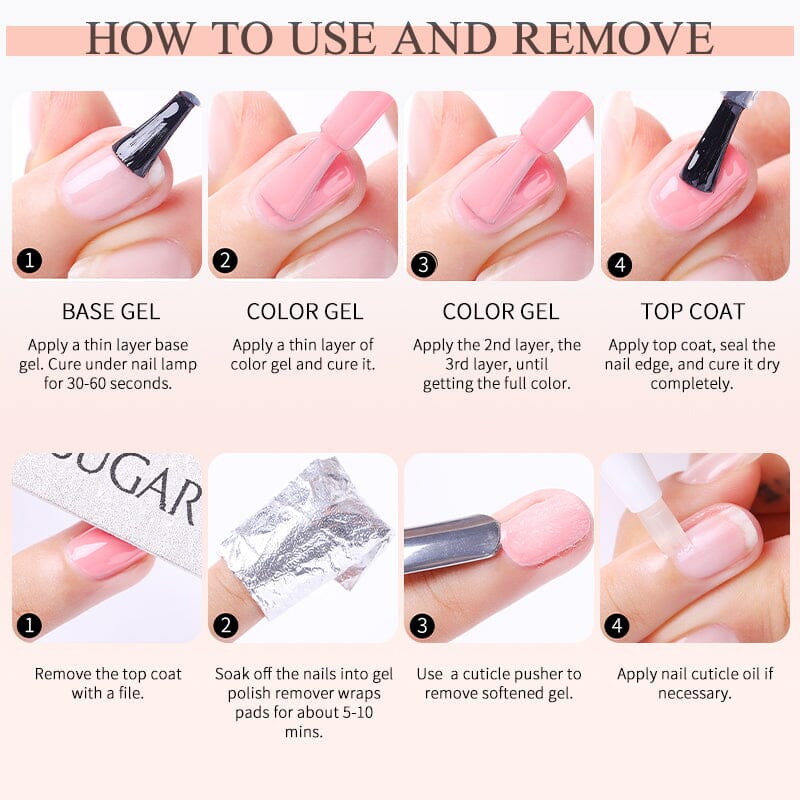 HOW TO USE AND REMOVE

1

BASE GEL

Apply a thin layer base gel. Cure under nail lamp for 30-60 seconds.

2

COLOR GEL

Apply a thin layer of color gel and cure it.

3

COLOR GEL

Apply the 2nd layer, the 3rd layer, until getting the full color.

4

TOP COAT

Apply top coat, seal the nail edge, and cure it dry completely.

UGAR

1

Remove the top coat with a file.

2

Soak off the nails into gel polish remover wraps pads for about 5-10 mins.

3

Use a cuticle pusher to remove softened gel.

4

Apply nail cuticle oil if necessary.