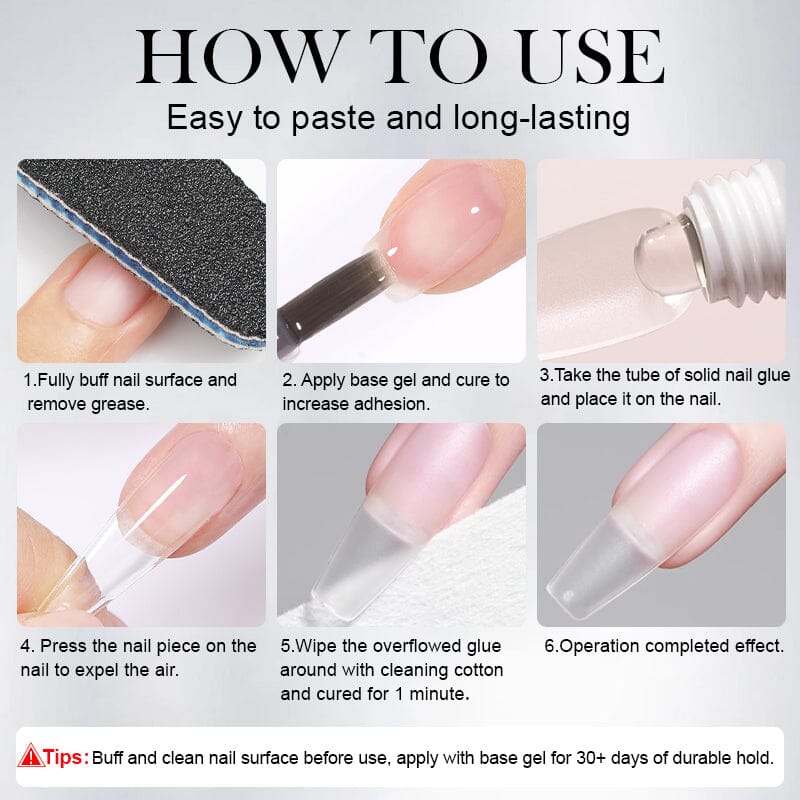 HOW TO USE

Easy to paste and long-lasting

1.Fully buff nail surface and remove grease.

2. Apply base gel and cure to increase adhesion.

3.Take the tube of solid nail glue and place it on the nail.

4. Press the nail piece on the nail to expel the air.

5.Wipe the overflowed glue around with cleaning cotton and cured for 1 minute.

6.Operation completed effect.

Tips: Buff and clean nail surface before use, apply with base gel for 30+ days of durable hold.