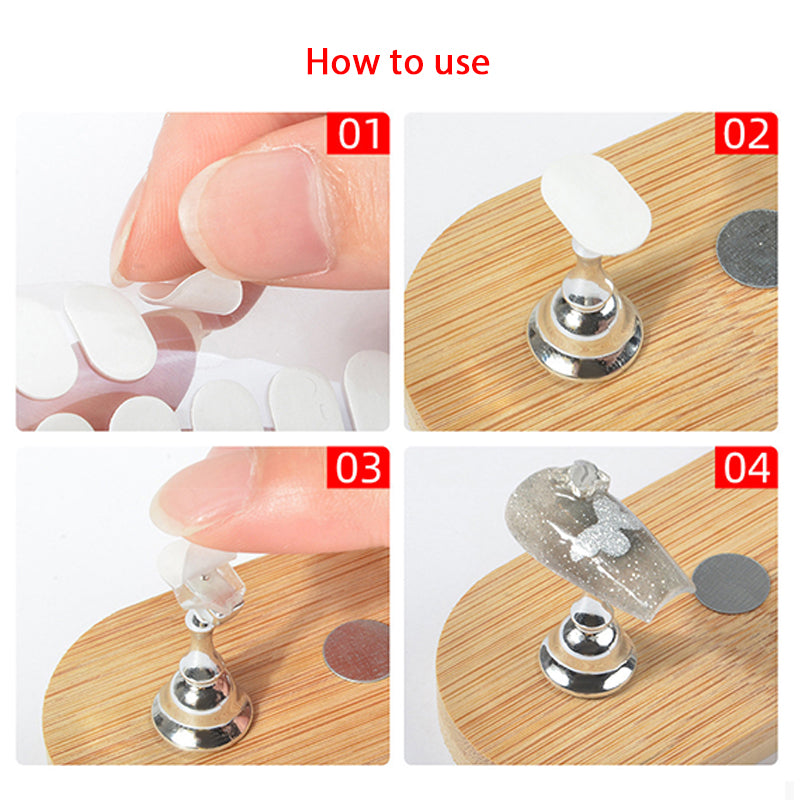 How to use

01

02

03

04