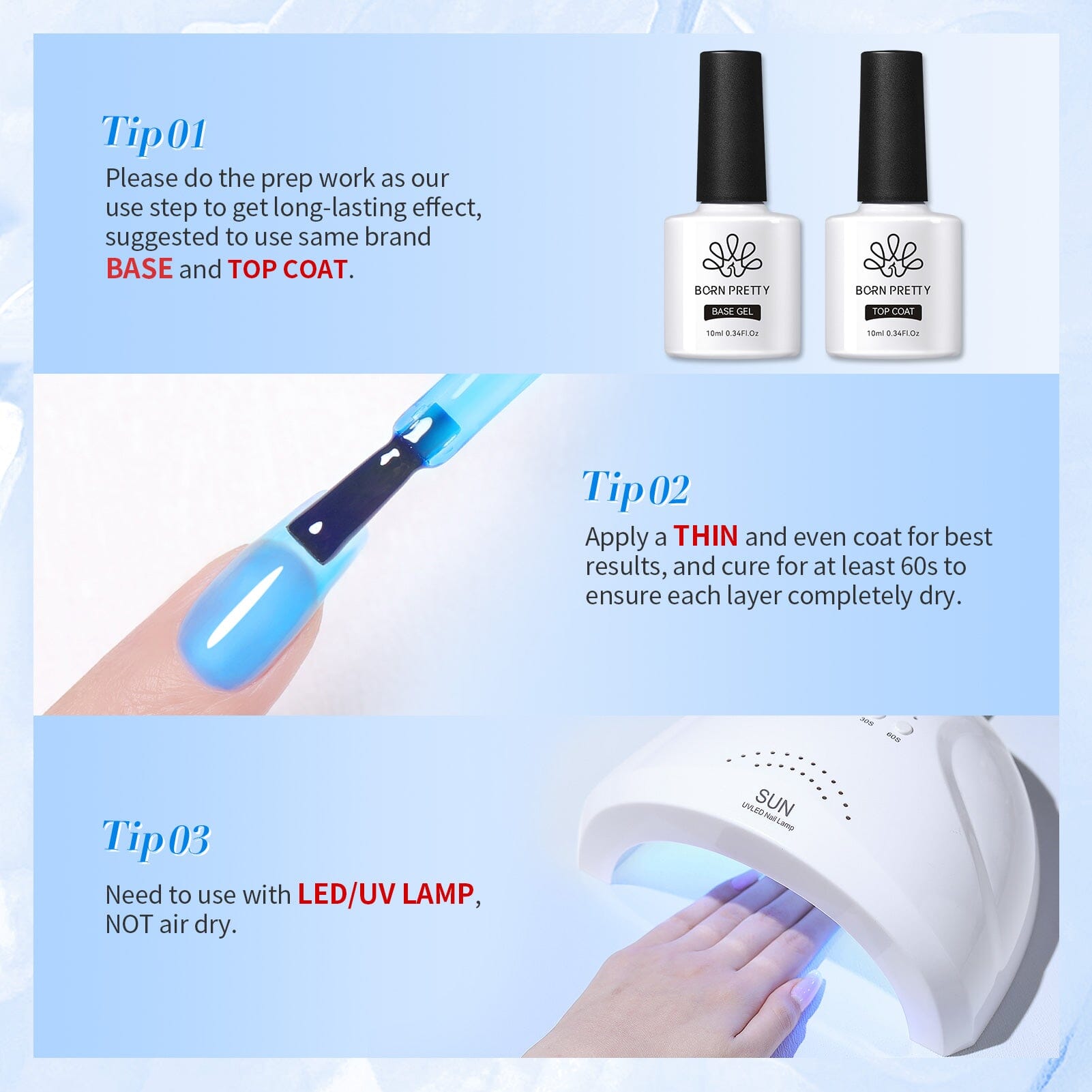 Tip 01

Please do the prep work as our use step to get long-lasting effect, suggested to use same brand BASE and TOP COAT.

BORN PRETTY
BASE GEL
10ml 0.34Fl.Oz

BORN PRETTY
TOP COAT
10ml 0.34Fl.Oz

Tip 02

Apply a THIN and even coat for best results, and cure for at least 60s to ensure each layer completely dry.

Tip 03

Need to use with LED/UV LAMP, NOT air dry.

30S 60S

SUN
UVLED Nail Lamp